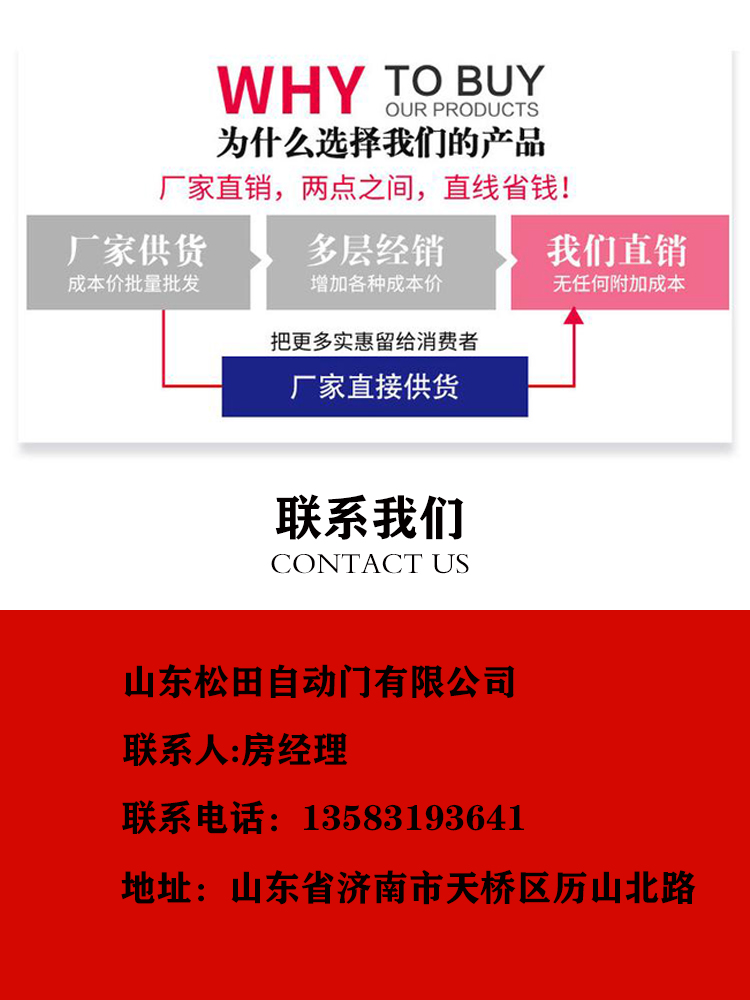 WHY TO BUY
OUR PRODUCTS
为什么选择我们的产品

厂家直销，两点之间，直线省钱！

厂家供货
成本价批量批发

多层经销
增加各种成本价

我们直销
无任何附加成本

把更多实惠留给消费者

厂家直接供货

联系我们
CONTACT US

山东松田自动门有限公司

联系人:房经理

联系电话：13583193641

地址：山东省济南市天桥区历山北路