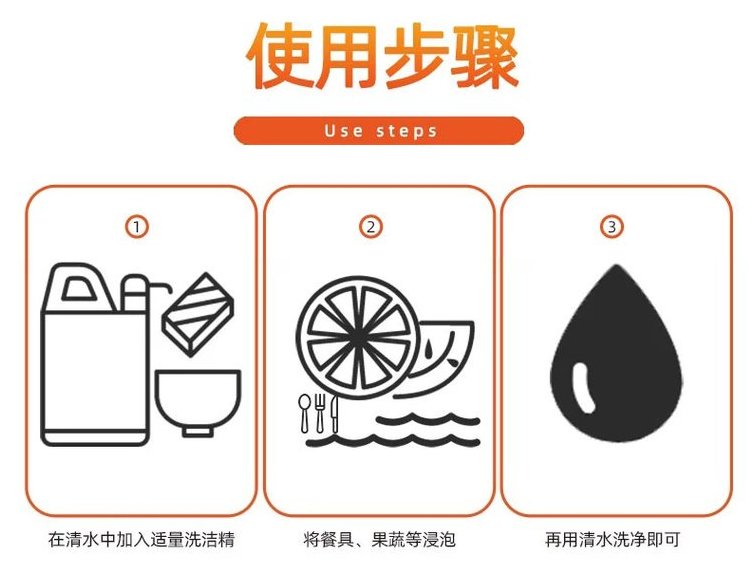 使用步骤

Use steps

①

②

③

在清水中加入适量洗洁精

将餐具、果蔬等浸泡

再用清水洗净即可