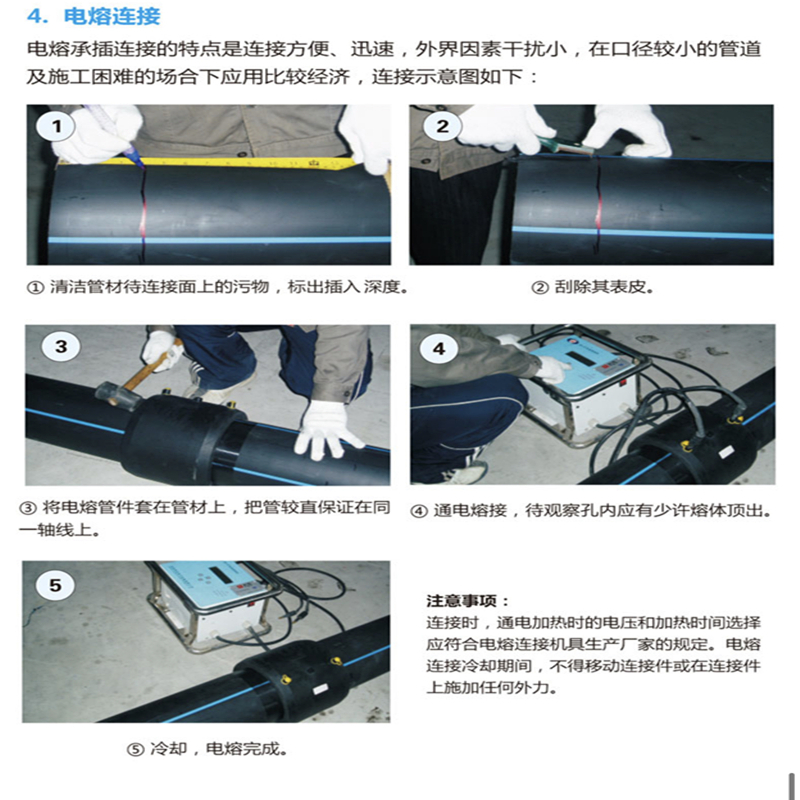 4. 电熔连接

电熔承插连接的特点是连接方便、迅速，外界因素干扰小，在口径较小的管道及施工困难的场合下应用比较经济，连接示意图如下：

1

① 清洁管材待连接面上的污物，标出插入 深度。

2

② 刮除其表皮。

3

③ 将电熔管件套在管材上，把管较直保证在同一轴线上。

4

④ 通电熔接，待观察孔内应有少许熔体顶出。

5

⑤ 冷却，电熔完成。

注意事项：
连接时，通电加热时的电压和加热时间选择应符合电熔连接机具生产厂家的规定。电熔连接冷却期间，不得移动连接件或在连接件上施加任何外力。