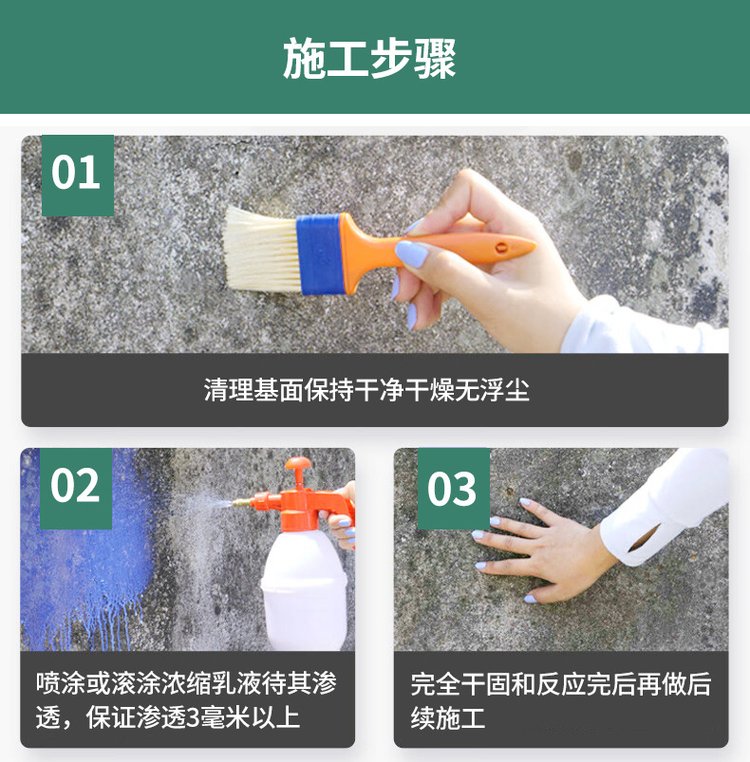 施工步骤

01

清理基面保持干净干燥无浮尘

02

喷涂或滚涂浓缩乳液待其渗透，保证渗透3毫米以上

03

完全干固和反应完后再做后续施工