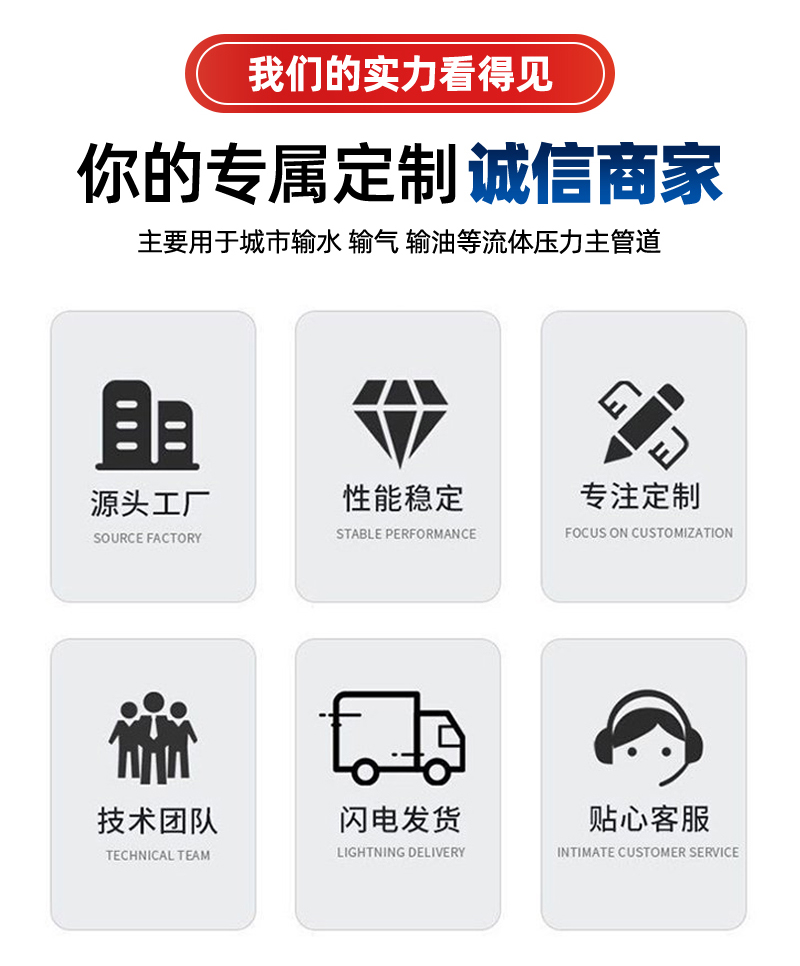 我们的实力看得见

你的专属定制 诚信商家

主要用于城市输水 输气 输油等流体压力主管道

源头工厂
SOURCE FACTORY

性能稳定
STABLE PERFORMANCE

专注定制
FOCUS ON CUSTOMIZATION

技术团队
TECHNICAL TEAM

闪电发货
LIGHTNING DELIVERY

贴心客服
INTIMATE CUSTOMER SERVICE