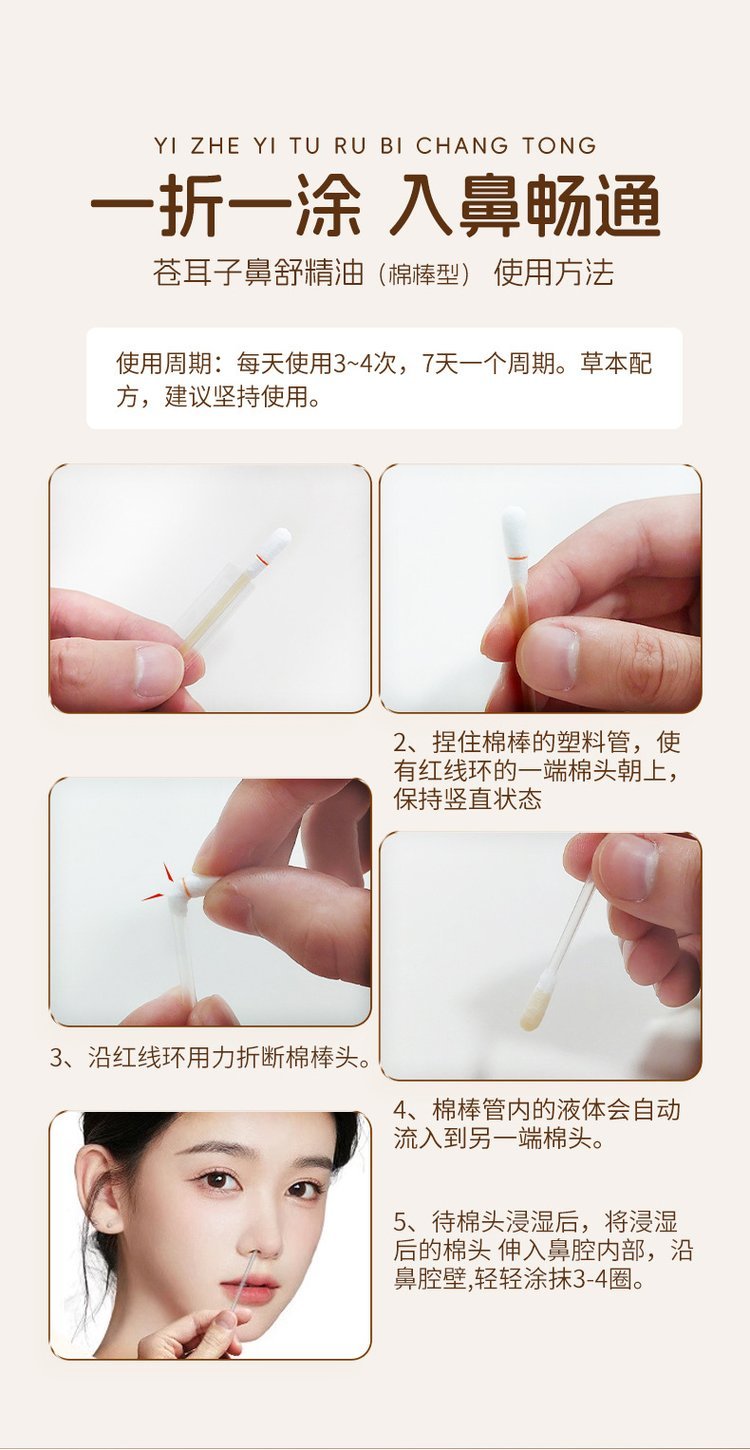 YI ZHE YI TU RU BI CHANG TONG

一折一涂 入鼻畅通

苍耳子鼻舒精油（棉棒型） 使用方法

使用周期：每天使用3~4次，7天一个周期。草本配方，建议坚持使用。

2、捏住棉棒的塑料管，使有红线环的一端棉头朝上，保持竖直状态

3、沿红线环用力折断棉棒头。

4、棉棒管内的液体会自动流入到另一端棉头。

5、待棉头浸湿后，将浸湿后的棉头 伸入鼻腔内部，沿鼻腔壁,轻轻涂抹3-4圈。