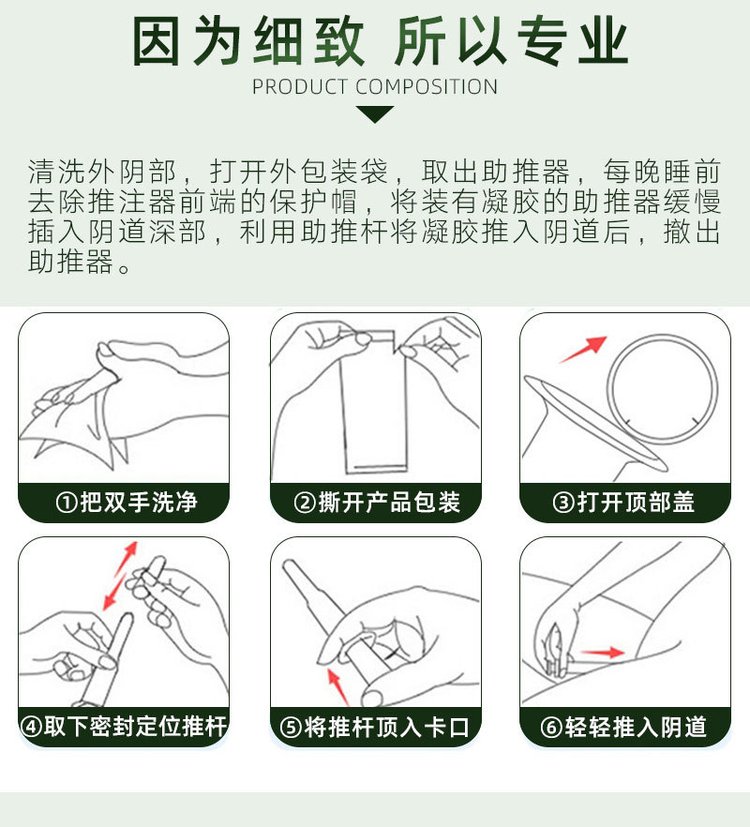 因为细致 所以专业
PRODUCT COMPOSITION

清洗外阴部，打开外包装袋，取出助推器，每晚睡前去除推注器前端的保护帽，将装有凝胶的助推器缓慢插入阴道深部，利用助推杆将凝胶推入阴道后，撤出助推器。

①把双手洗净

②撕开产品包装

③打开顶部盖

④取下密封定位推杆

⑤将推杆顶入卡口

⑥轻轻推入阴道