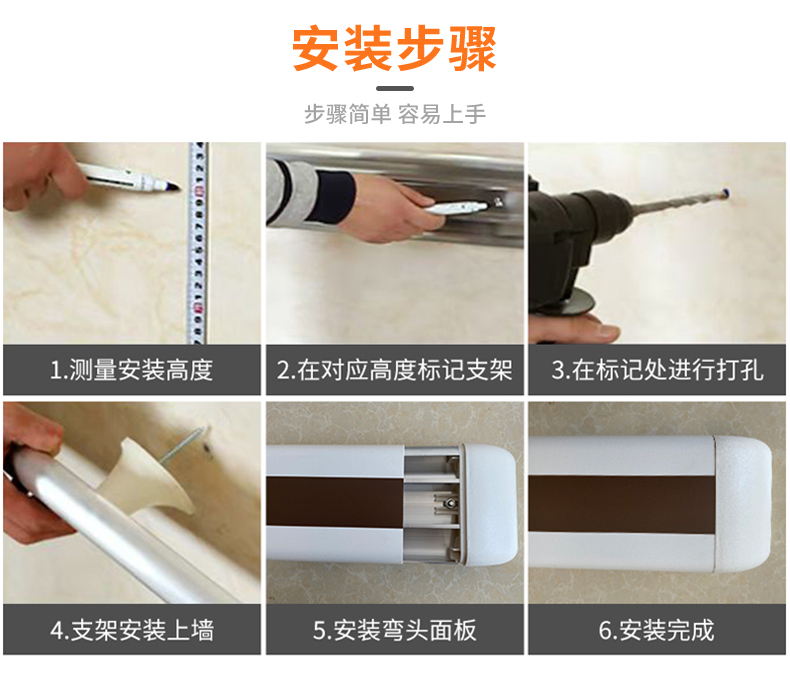 安装步骤

步骤简单 容易上手

1.测量安装高度

2.在对应高度标记支架

3.在标记处进行打孔

4.支架安装上墙

5.安装弯头面板

6.安装完成