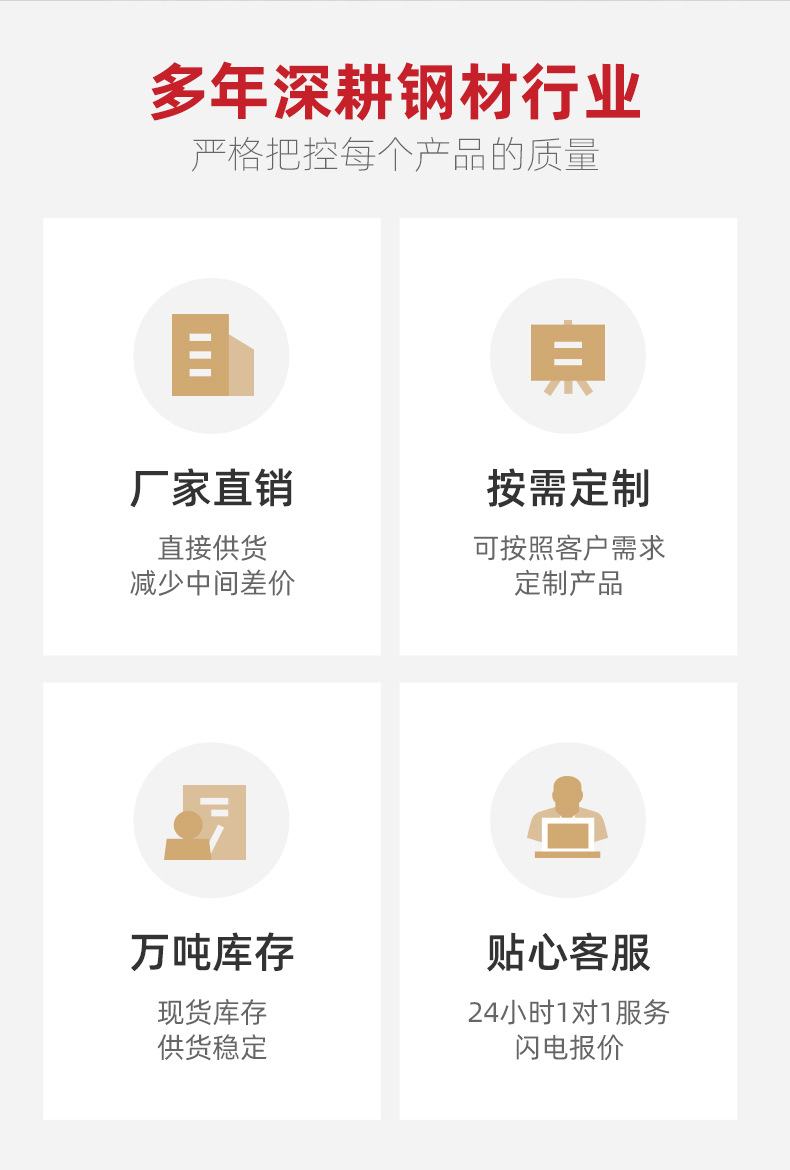 多年深耕钢材行业

严格把控每个产品的质量

厂家直销

直接供货
减少中间差价

按需定制

可按照客户需求
定制产品

万吨库存

现货库存
供货稳定

贴心客服

24小时1对1服务
闪电报价