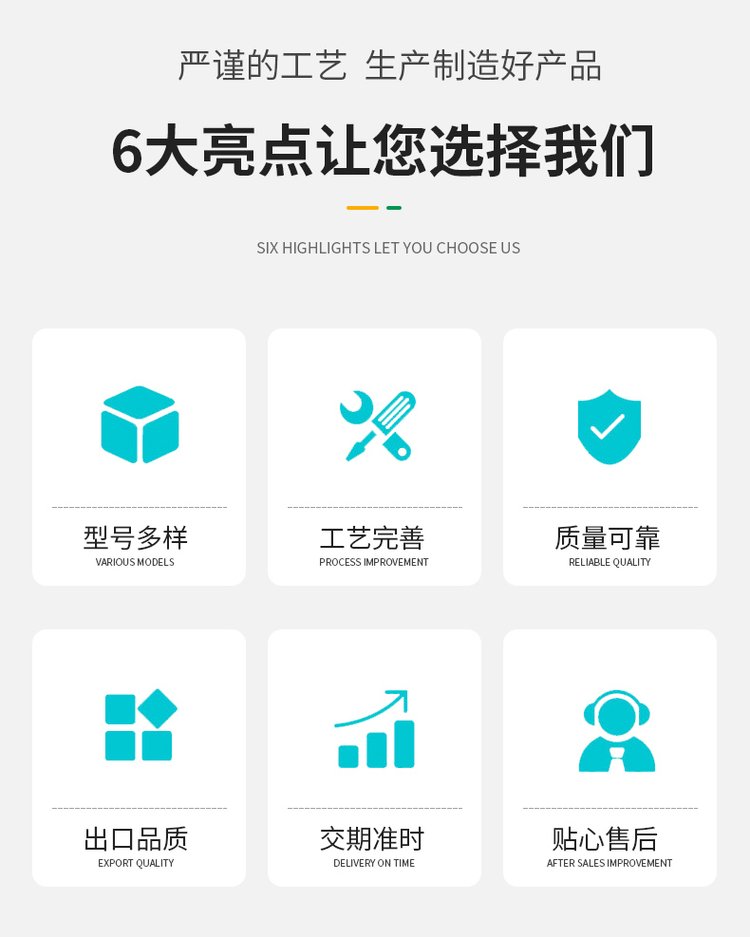 严谨的工艺 生产制造好产品

6大亮点让您选择我们

SIX HIGHLIGHTS LET YOU CHOOSE US

型号多样
VARIOUS MODELS

工艺完善
PROCESS IMPROVEMENT

质量可靠
RELIABLE QUALITY

出口品质
EXPORT QUALITY

交期准时
DELIVERY ON TIME

贴心售后
AFTER SALES IMPROVEMENT