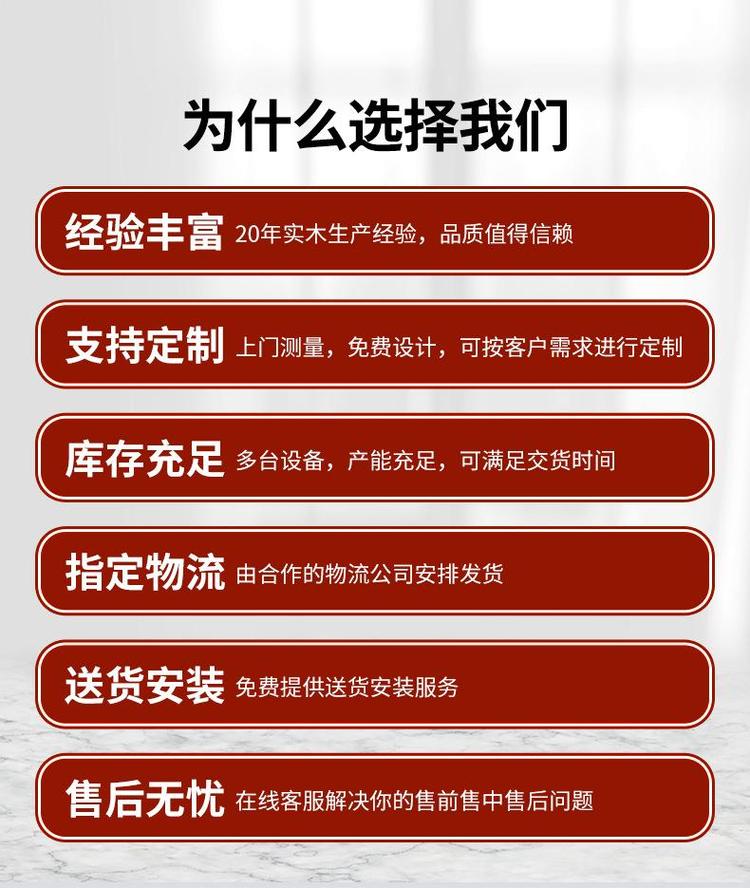 为什么选择我们

经验丰富 20年实木生产经验，品质值得信赖

支持定制 上门测量，免费设计，可按客户需求进行定制

库存充足 多台设备，产能充足，可满足交货时间

指定物流 由合作的物流公司安排发货

送货安装 免费提供送货安装服务

售后无忧 在线客服解决你的售前售中售后问题