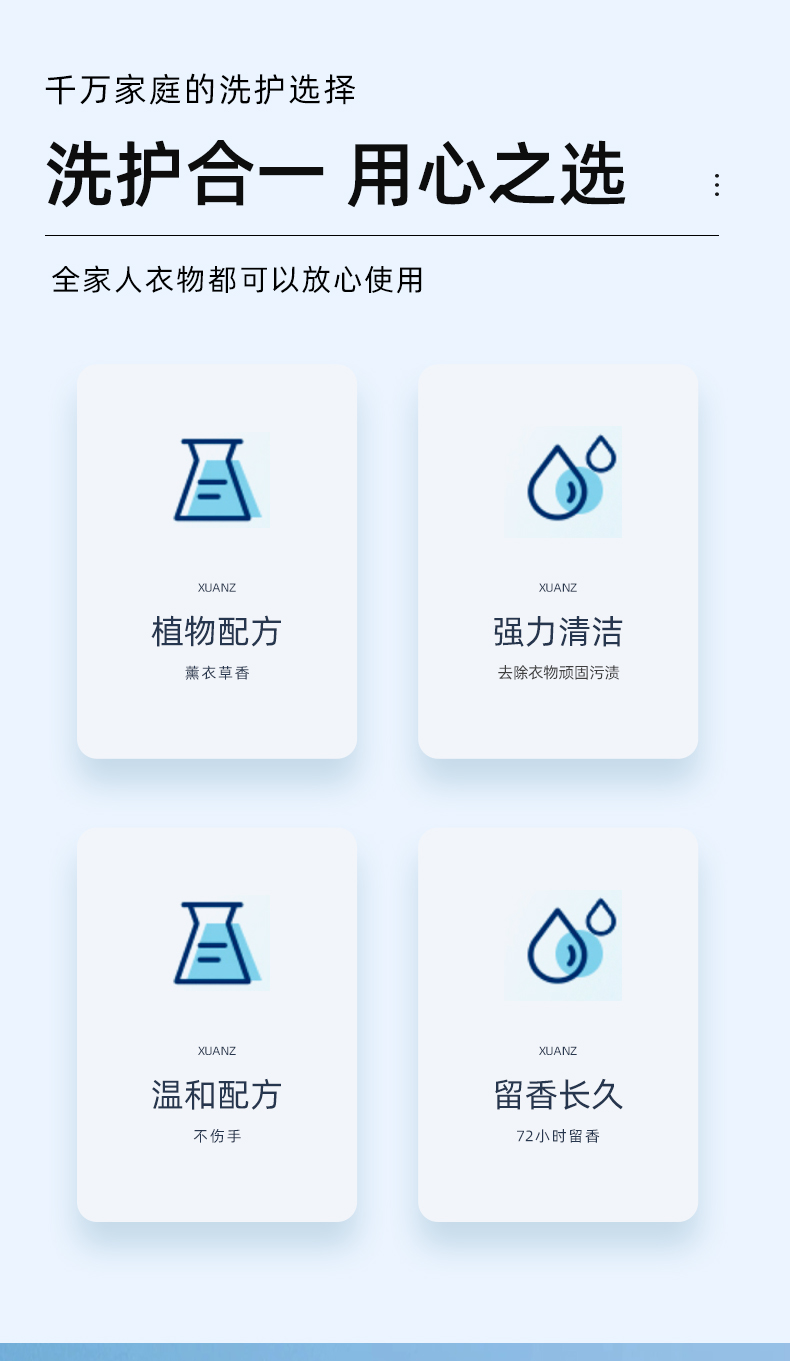 千万家庭的洗护选择

洗护合一 用心之选

全家人衣物都可以放心使用

XUANZ
植物配方
薰衣草香

XUANZ
强力清洁
去除衣物顽固污渍

XUANZ
温和配方
不伤手

XUANZ
留香长久
72小时留香