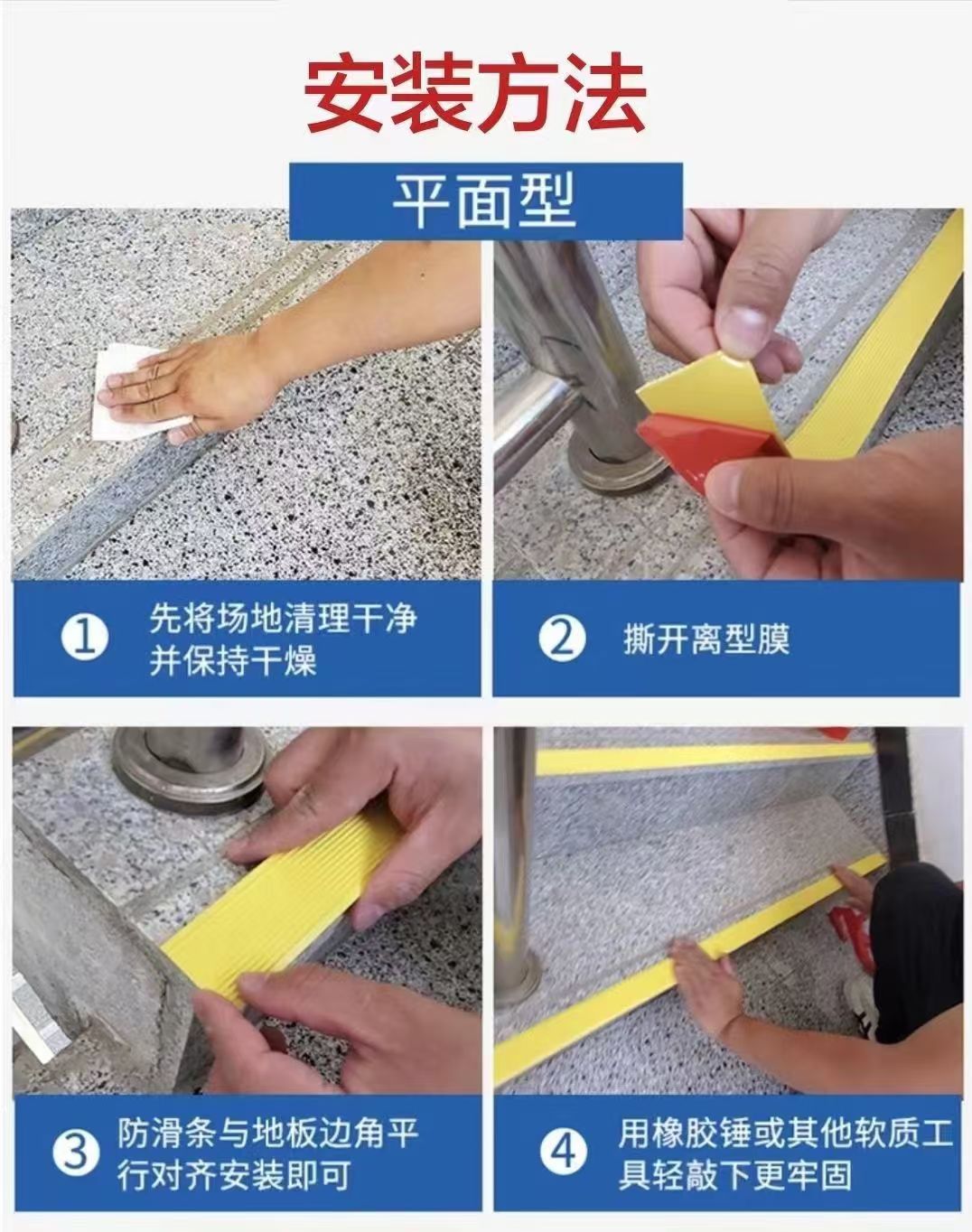 安装方法

平面型

① 先将场地清理干净并保持干燥

② 撕开离型膜

③ 防滑条与地板边角平行对齐安装即可

④ 用橡胶锤或其他软质工具轻敲下更牢固