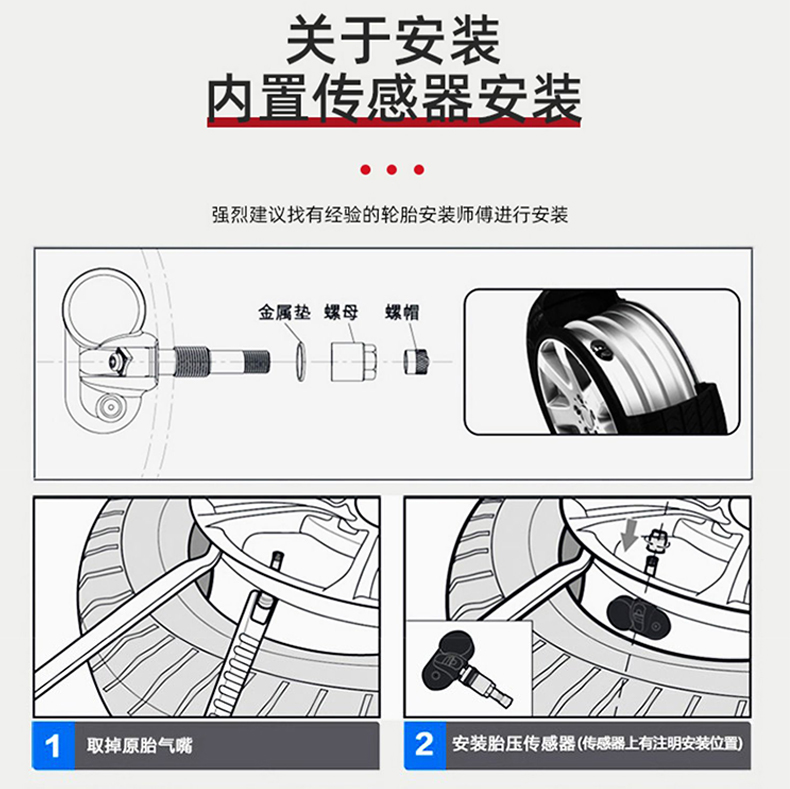 关于安装
内置传感器安装

强烈建议找有经验的轮胎安装师傅进行安装

金属垫 螺母 螺帽

1 取掉原胎气嘴

2 安装胎压传感器(传感器上有注明安装位置)