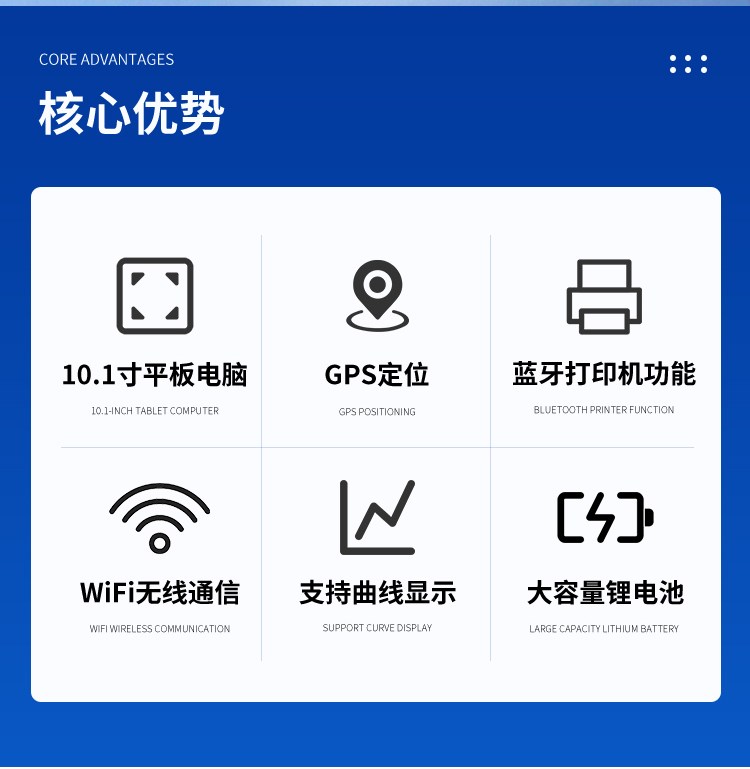 CORE ADVANTAGES

核心优势

10.1寸平板电脑

10.1-INCH TABLET COMPUTER

GPS定位

GPS POSITIONING

蓝牙打印机功能

BLUETOOTH PRINTER FUNCTION

WiFi无线通信

WIFI WIRELESS COMMUNICATION

支持曲线显示

SUPPORT CURVE DISPLAY

大容量锂电池

LARGE CAPACITY LITHIUM BATTERY