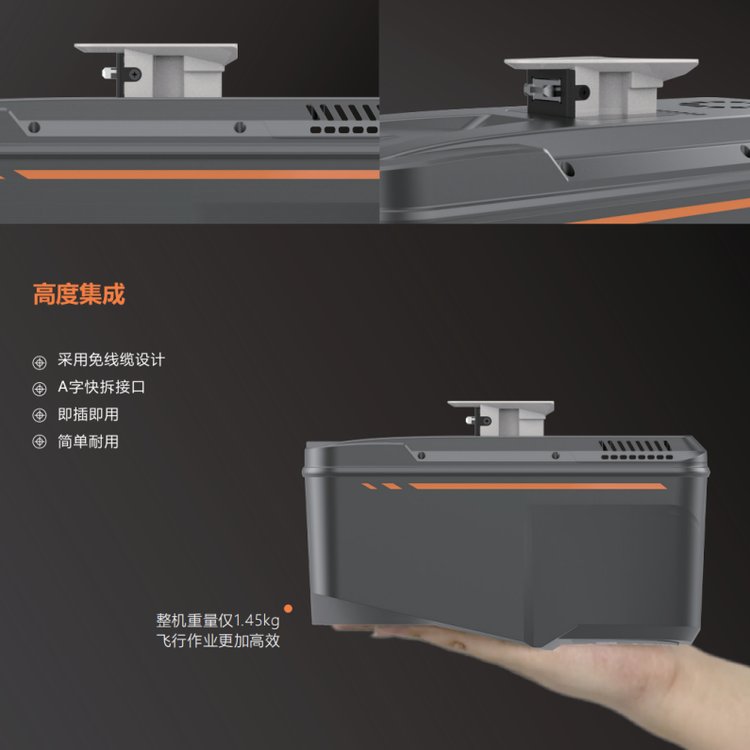 高度集成

采用免线缆设计
A字快拆接口
即插即用
简单耐用

整机重量仅1.45kg
飞行作业更加高效