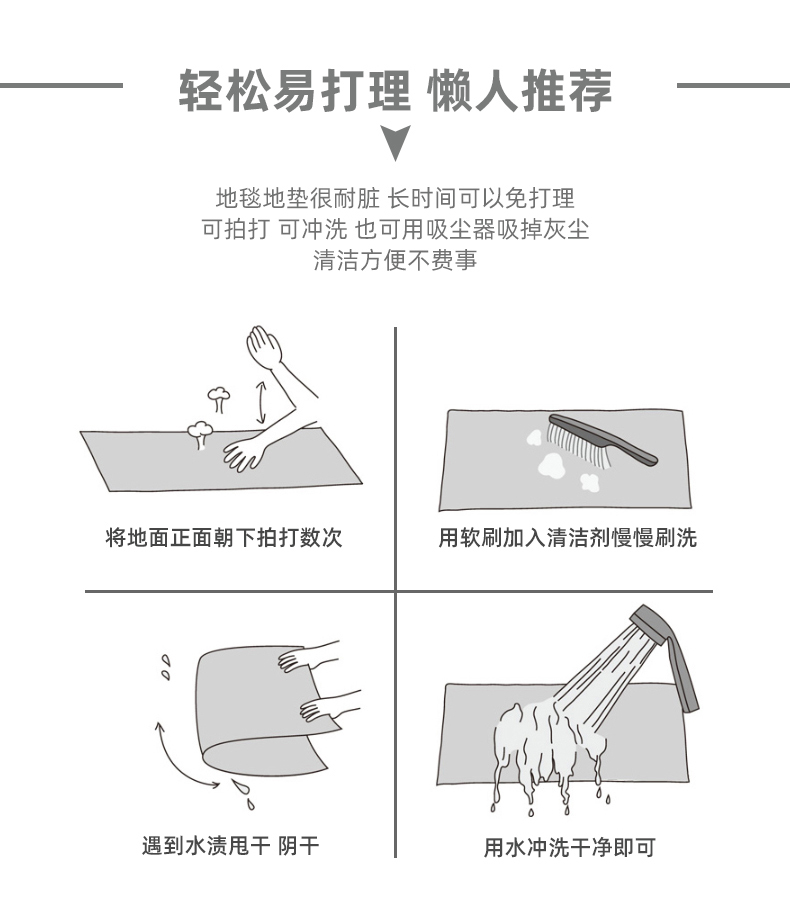 轻松易打理 懒人推荐

地毯地垫很耐脏 长时间可以免打理
可拍打 可冲洗 也可用吸尘器吸掉灰尘
清洁方便不费事

将地面正面朝下拍打数次

用软刷加入清洁剂慢慢刷洗

遇到水渍甩干 阴干

用水冲洗干净即可