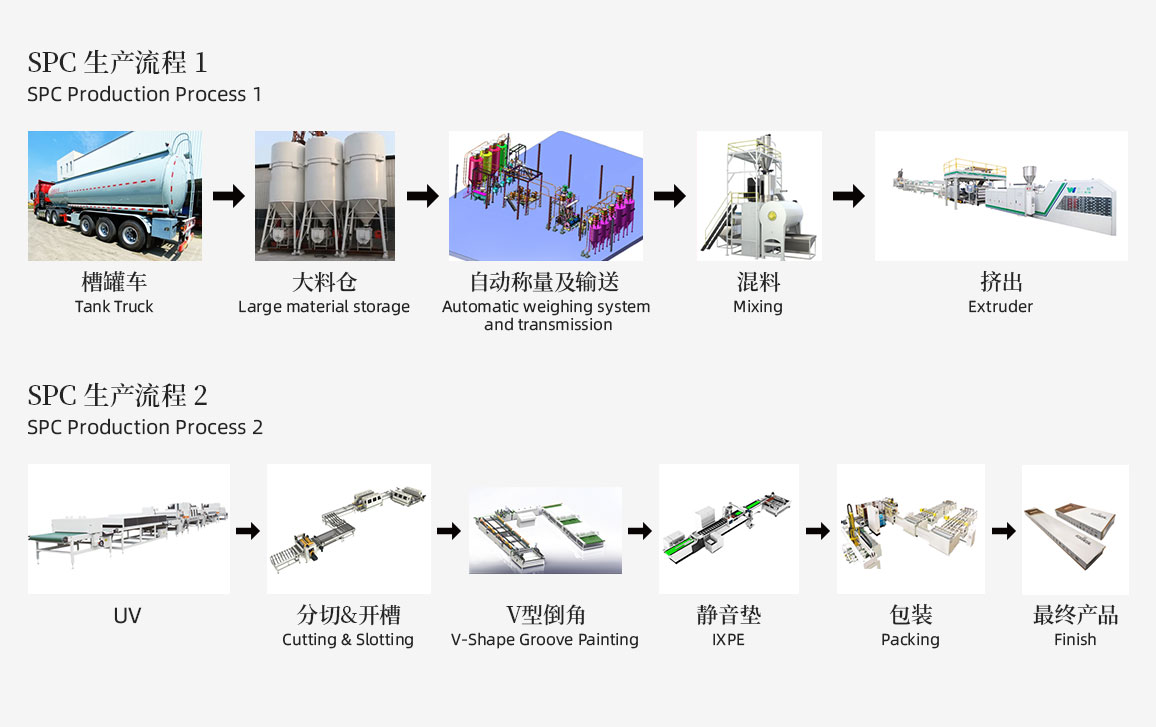 SPC 生产流程 1
SPC Production Process 1

槽罐车
Tank Truck

大料仓
Large material storage

自动称量及输送
Automatic weighing system and transmission

混料
Mixing

挤出
Extruder

SPC 生产流程 2
SPC Production Process 2

UV

分切&开槽
Cutting & Slotting

V型倒角
V-Shape Groove Painting

静音垫
IXPE

包装
Packing

最终产品
Finish