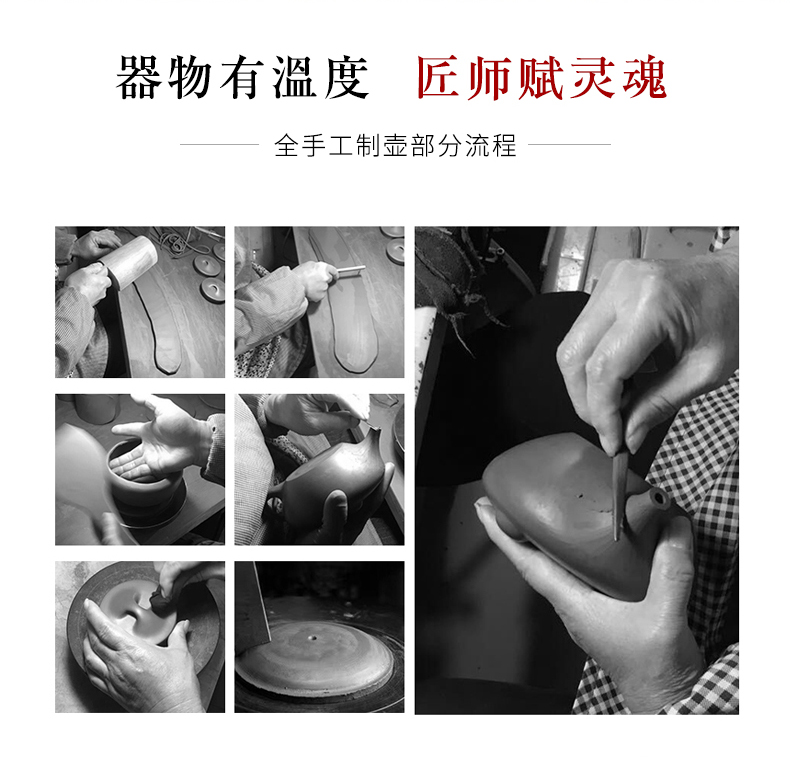 器物有温度 匠师赋灵魂

全手工制壶部分流程