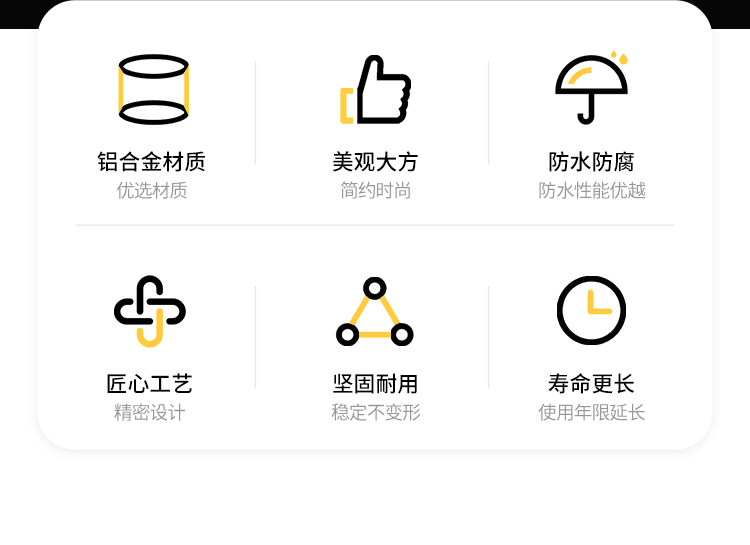 铝合金材质
优选材质

美观大方
简约时尚

防水防腐
防水性能优越

匠心工艺
精密设计

坚固耐用
稳定不变形

寿命更长
使用年限延长