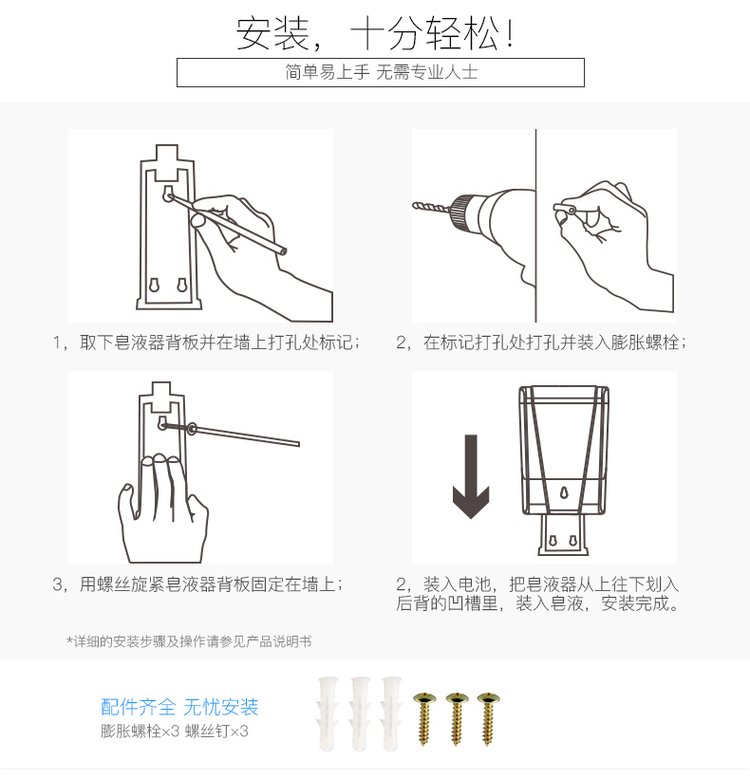 安装，十分轻松！

简单易上手 无需专业人士

1，取下皂液器背板并在墙上打孔处标记；

2，在标记打孔处打孔并装入膨胀螺栓；

3，用螺丝旋紧皂液器背板固定在墙上；

2，装入电池，把皂液器从上往下划入后背的凹槽里，装入皂液，安装完成。

*详细的安装步骤及操作请参见产品说明书

配件齐全 无忧安装

膨胀螺栓×3 螺丝钉×3