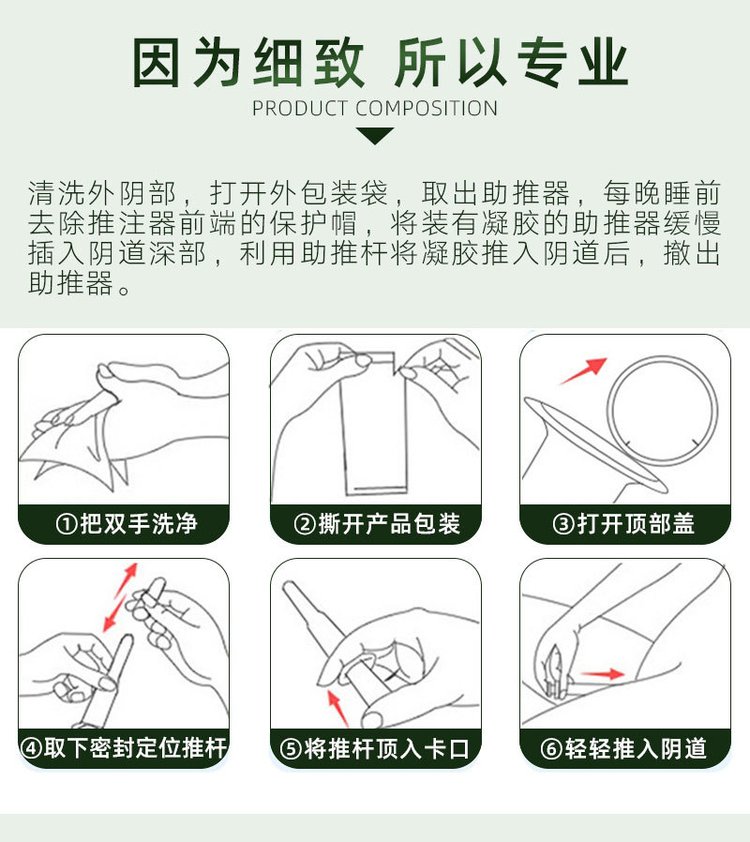 因为细致 所以专业

PRODUCT COMPOSITION

清洗外阴部，打开外包装袋，取出助推器，每晚睡前去除推注器前端的保护帽，将装有凝胶的助推器缓慢插入阴道深部，利用助推杆将凝胶推入阴道后，撤出助推器。

①把双手洗净

②撕开产品包装

③打开顶部盖

④取下密封定位推杆

⑤将推杆顶入卡口

⑥轻轻推入阴道