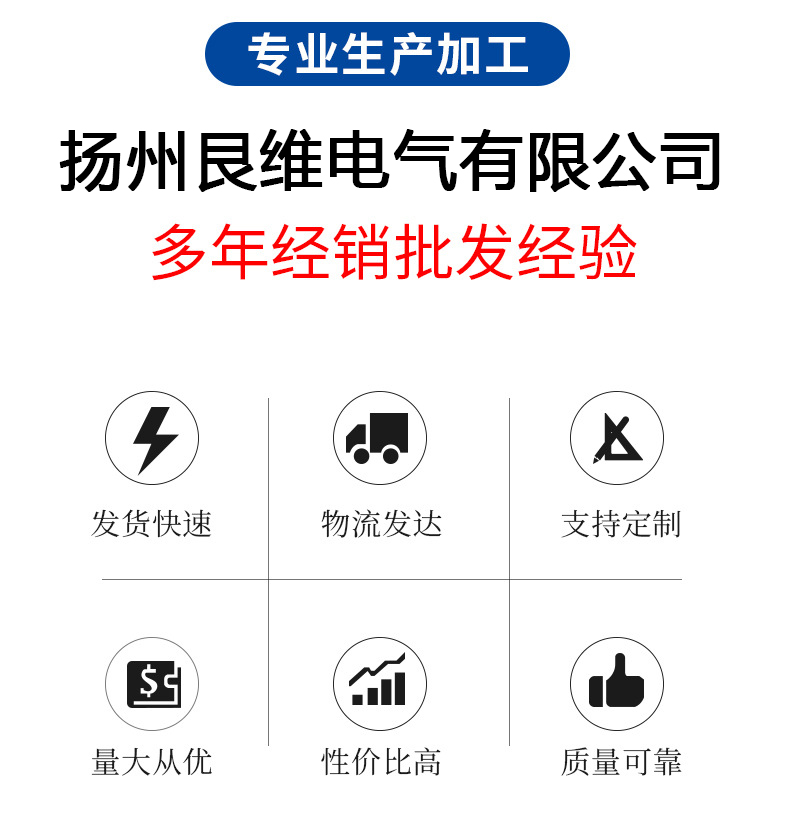 专业生产加工

扬州艮维电气有限公司

多年经销批发经验

发货快速

物流发达

支持定制

量大从优

性价比高

质量可靠