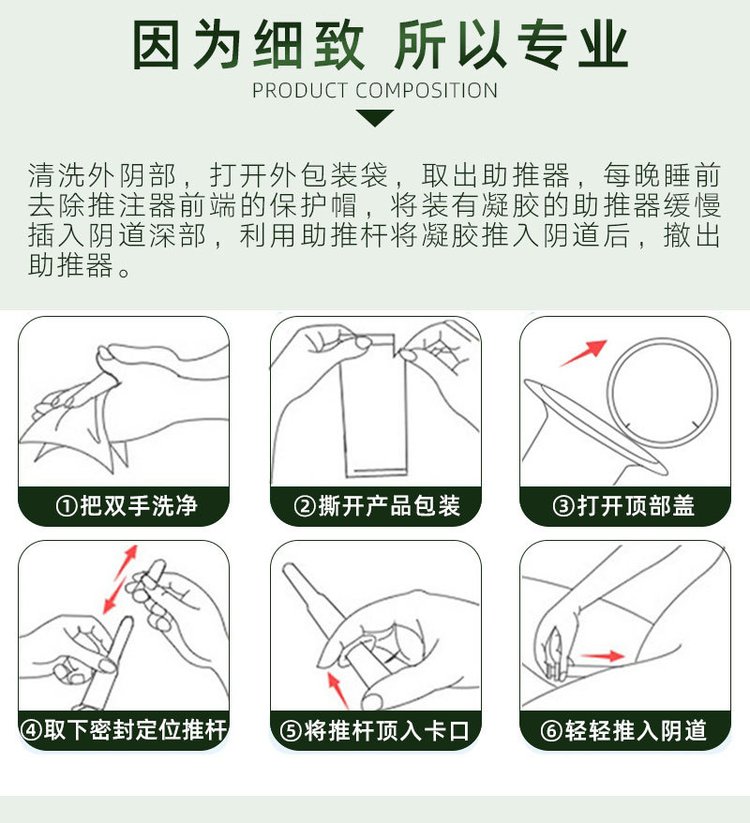 因为细致 所以专业
PRODUCT COMPOSITION

清洗外阴部，打开外包装袋，取出助推器，每晚睡前去除推注器前端的保护帽，将装有凝胶的助推器缓慢插入阴道深部，利用助推杆将凝胶推入阴道后，撤出助推器。

①把双手洗净

②撕开产品包装

③打开顶部盖

④取下密封定位推杆

⑤将推杆顶入卡口

⑥轻轻推入阴道