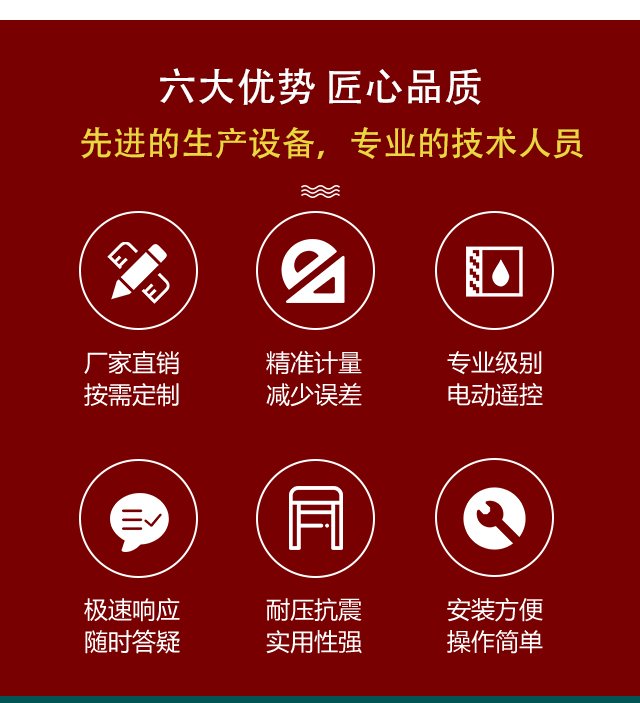 六大优势 匠心品质

先进的生产设备，专业的技术人员

厂家直销
按需定制

精准计量
减少误差

专业级别
电动遥控

极速响应
随时答疑

耐压抗震
实用性强

安装方便
操作简单