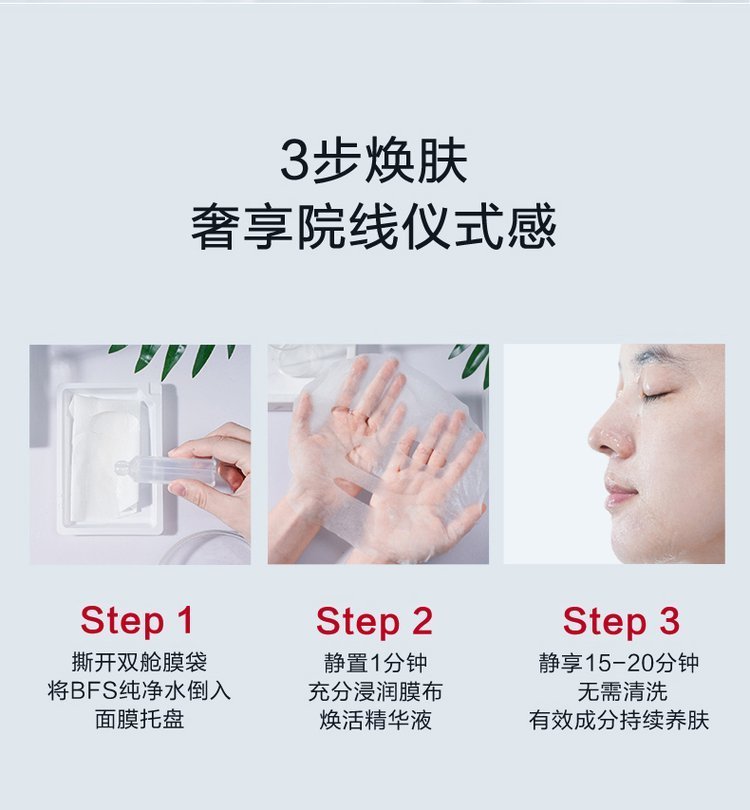 3步焕肤
奢享院线仪式感

Step 1
撕开双舱膜袋
将BFS纯净水倒入
面膜托盘

Step 2
静置1分钟
充分浸润膜布
焕活精华液

Step 3
静享15-20分钟
无需清洗
有效成分持续养肤