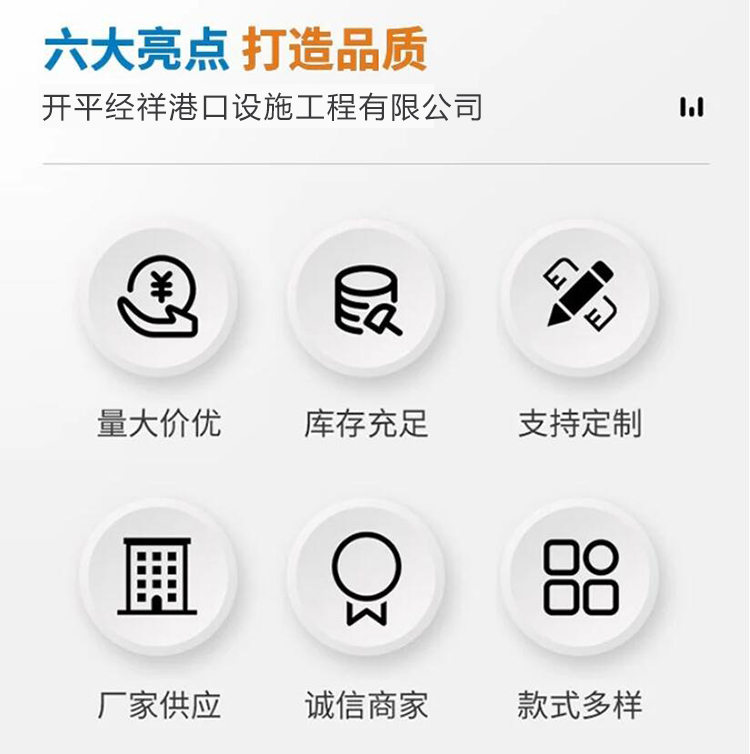 六大亮点 打造品质

开平经祥港口设施工程有限公司

量大价优

库存充足

支持定制

厂家供应

诚信商家

款式多样