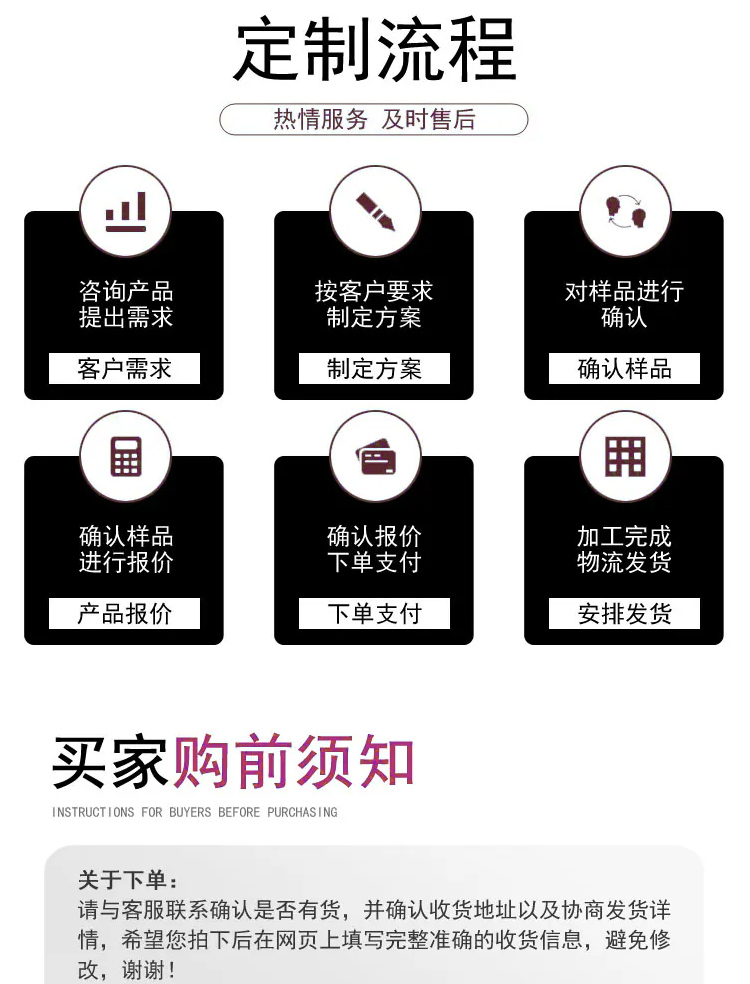 定制流程

热情服务 及时售后

咨询产品
提出需求

客户需求

按客户要求
制定方案

制定方案

对样品进行
确认

确认样品

确认样品
进行报价

产品报价

确认报价
下单支付

下单支付

加工完成
物流发货

安排发货

买家购前须知

INSTRUCTIONS FOR BUYERS BEFORE PURCHASING

关于下单：
请与客服联系确认是否有货，并确认收货地址以及协商发货详情，希望您拍下后在网页上填写完整准确的收货信息，避免修改，谢谢！