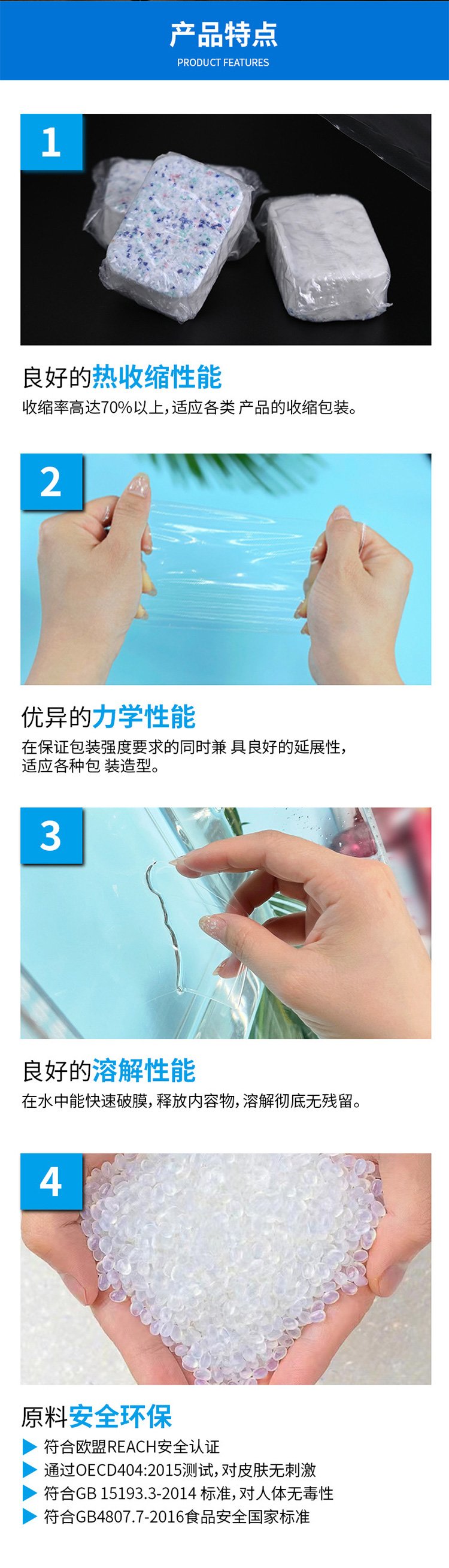 产品特点
PRODUCT FEATURES

1

良好的热收缩性能
收缩率高达70%以上,适应各类 产品的收缩包装。

2

优异的力学性能
在保证包装强度要求的同时兼 具良好的延展性,适应各种包 装造型。

3

良好的溶解性能
在水中能快速破膜,释放内容物,溶解彻底无残留。

4

原料安全环保
符合欧盟REACH安全认证
通过OECD404:2015测试,对皮肤无刺激
符合GB 15193.3-2014 标准,对人体无毒性
符合GB4807.7-2016食品安全国家标准