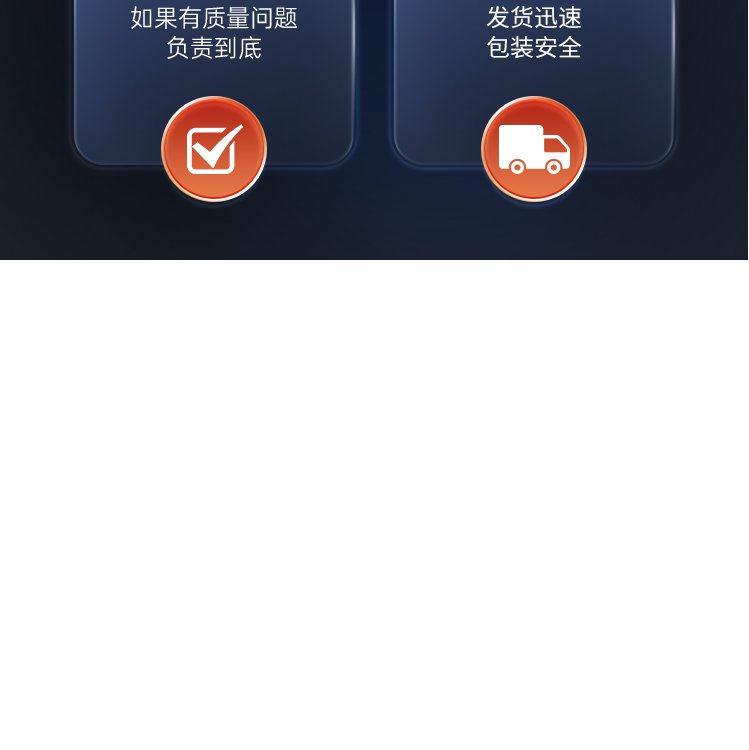 如果有质量问题
负责到底

发货迅速
包装安全