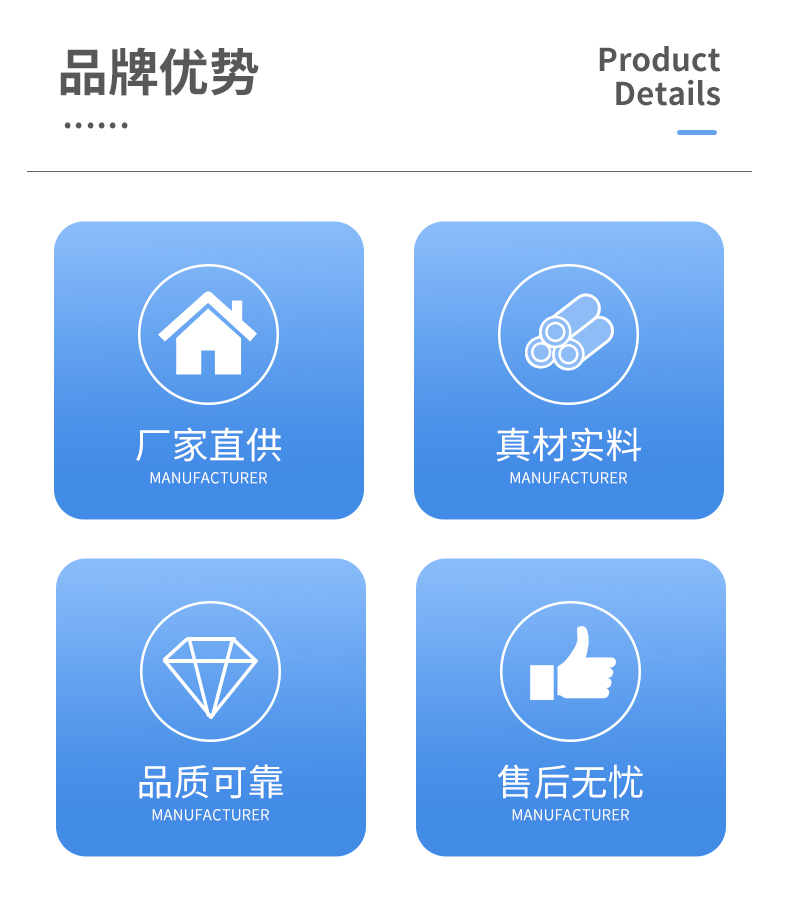 品牌优势

Product
Details

厂家直供
MANUFACTURER

真材实料
MANUFACTURER

品质可靠
MANUFACTURER

售后无忧
MANUFACTURER