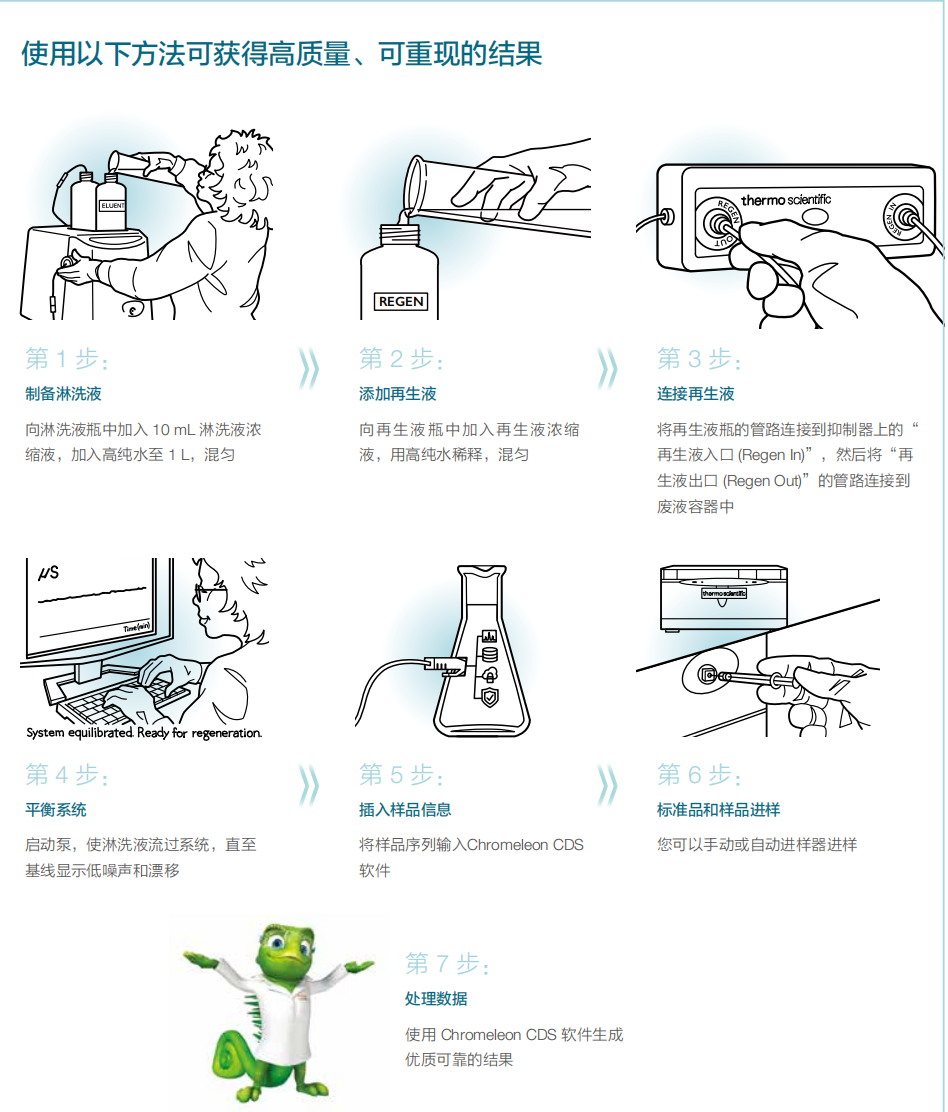 使用以下方法可获得高质量、可重现的结果

ELUENT

第 1 步：
制备淋洗液
向淋洗液瓶中加入 10 mL 淋洗液浓缩液，加入高纯水至 1 L，混匀

REGEN

第 2 步：
添加再生液
向再生液瓶中加入再生液浓缩液，用高纯水稀释，混匀

thermo scientific
REGEN OUT
REGEN IN

第 3 步：
连接再生液
将再生液瓶的管路连接到抑制器上的“再生液入口 (Regen In)”，然后将“再生液出口 (Regen Out)”的管路连接到废液容器中

μS
Time(min)
System equilibrated. Ready for regeneration.

第 4 步：
平衡系统
启动泵，使淋洗液流过系统，直至基线显示低噪声和漂移

第 5 步：
插入样品信息
将样品序列输入Chromeleon CDS 软件

thermo scientific

第 6 步：
标准品和样品进样
您可以手动或自动进样器进样

第 7 步：
处理数据
使用 Chromeleon CDS 软件生成优质可靠的结果