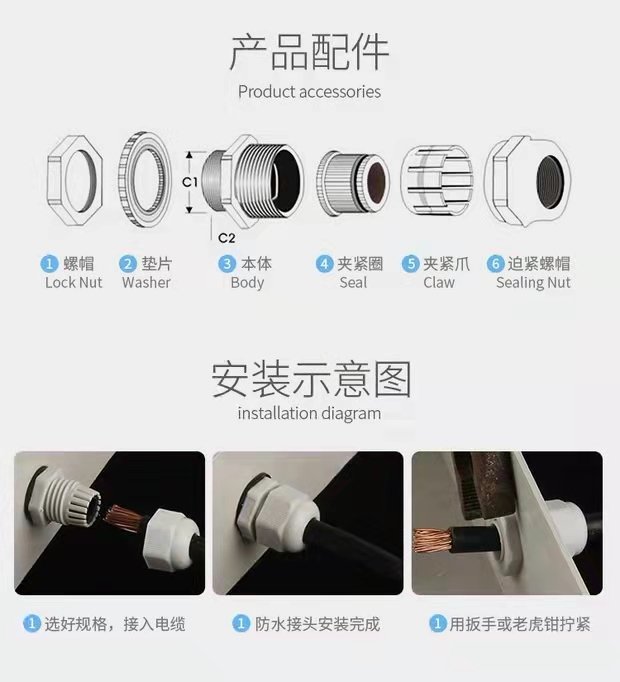 产品配件
Product accessories

C1
C2

1 螺帽
Lock Nut

2 垫片
Washer

3 本体
Body

4 夹紧圈
Seal

5 夹紧爪
Claw

6 迫紧螺帽
Sealing Nut

安装示意图
installation diagram

1 选好规格，接入电缆

1 防水接头安装完成

1 用扳手或老虎钳拧紧