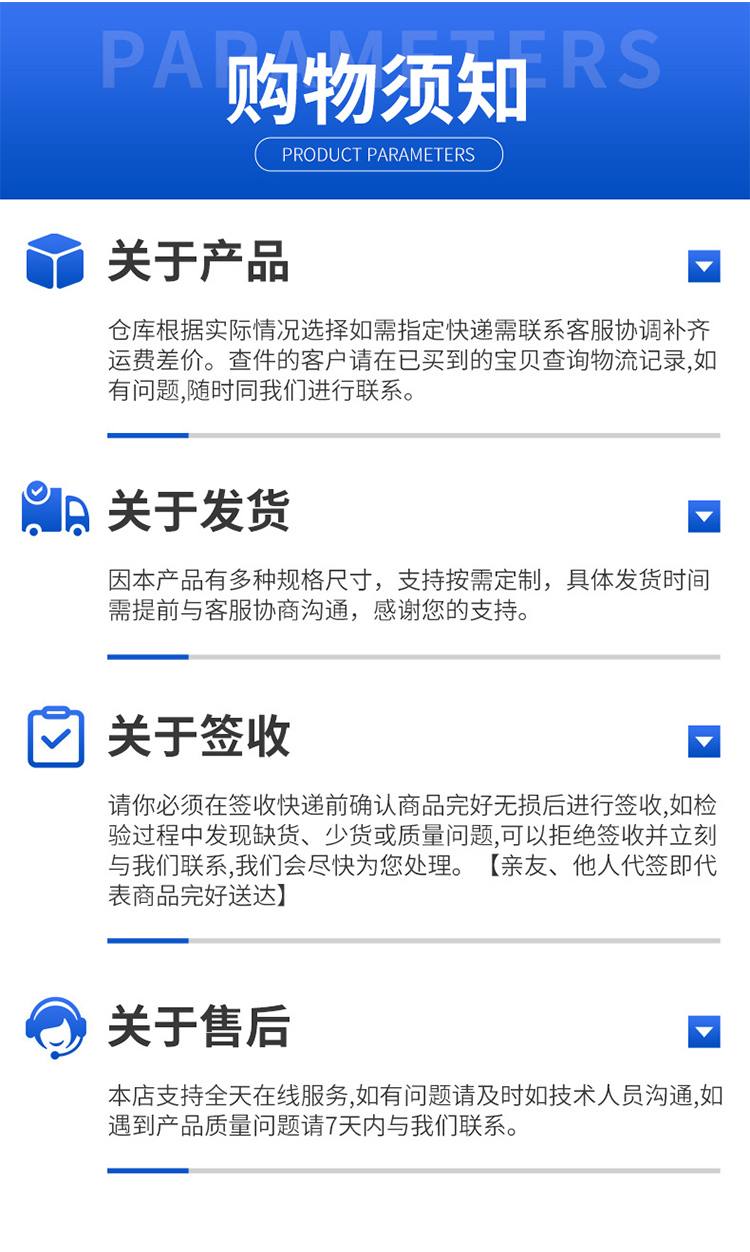 PARAMETERS

购物须知

PRODUCT PARAMETERS

关于产品

仓库根据实际情况选择如需指定快递需联系客服协调补齐运费差价。查件的客户请在已买到的宝贝查询物流记录,如有问题,随时同我们进行联系。

关于发货

因本产品有多种规格尺寸，支持按需定制，具体发货时间需提前与客服协商沟通，感谢您的支持。

关于签收

请你必须在签收快递前确认商品完好无损后进行签收,如检验过程中发现缺货、少货或质量问题,可以拒绝签收并立刻与我们联系,我们会尽快为您处理。【亲友、他人代签即代表商品完好送达】

关于售后

本店支持全天在线服务,如有问题请及时如技术人员沟通,如遇到产品质量问题请7天内与我们联系。