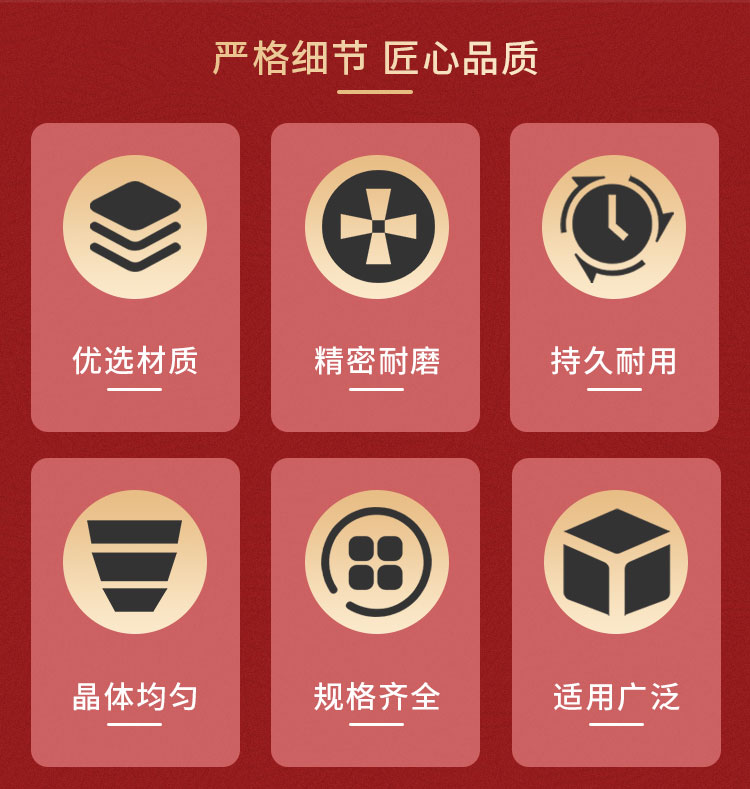 严格细节 匠心品质

优选材质

精密耐磨

持久耐用

晶体均匀

规格齐全

适用广泛