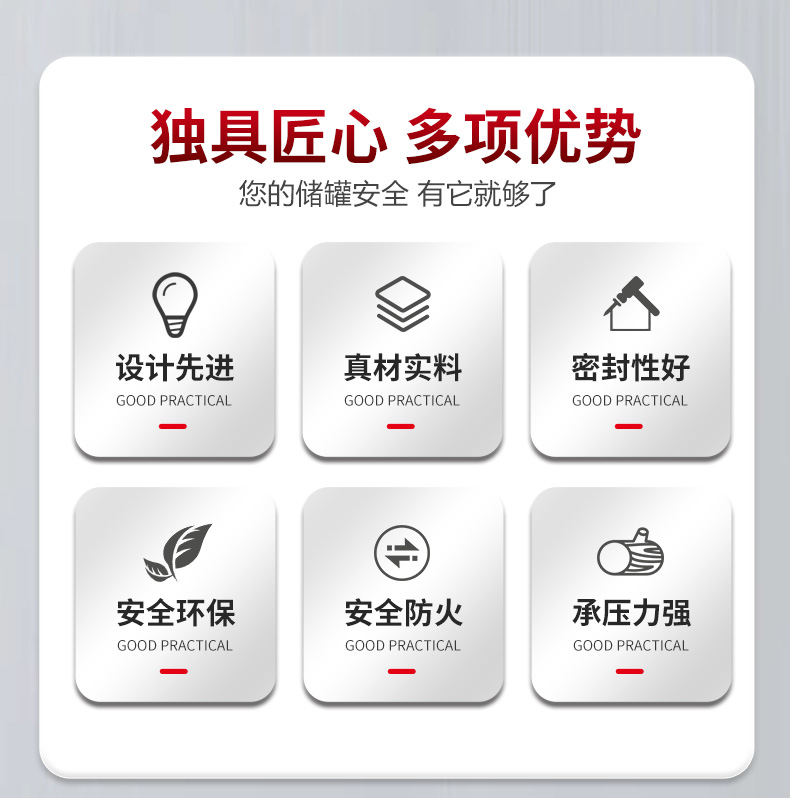 独具匠心 多项优势

您的储罐安全 有它就够了

设计先进
GOOD PRACTICAL

真材实料
GOOD PRACTICAL

密封性好
GOOD PRACTICAL

安全环保
GOOD PRACTICAL

安全防火
GOOD PRACTICAL

承压力强
GOOD PRACTICAL