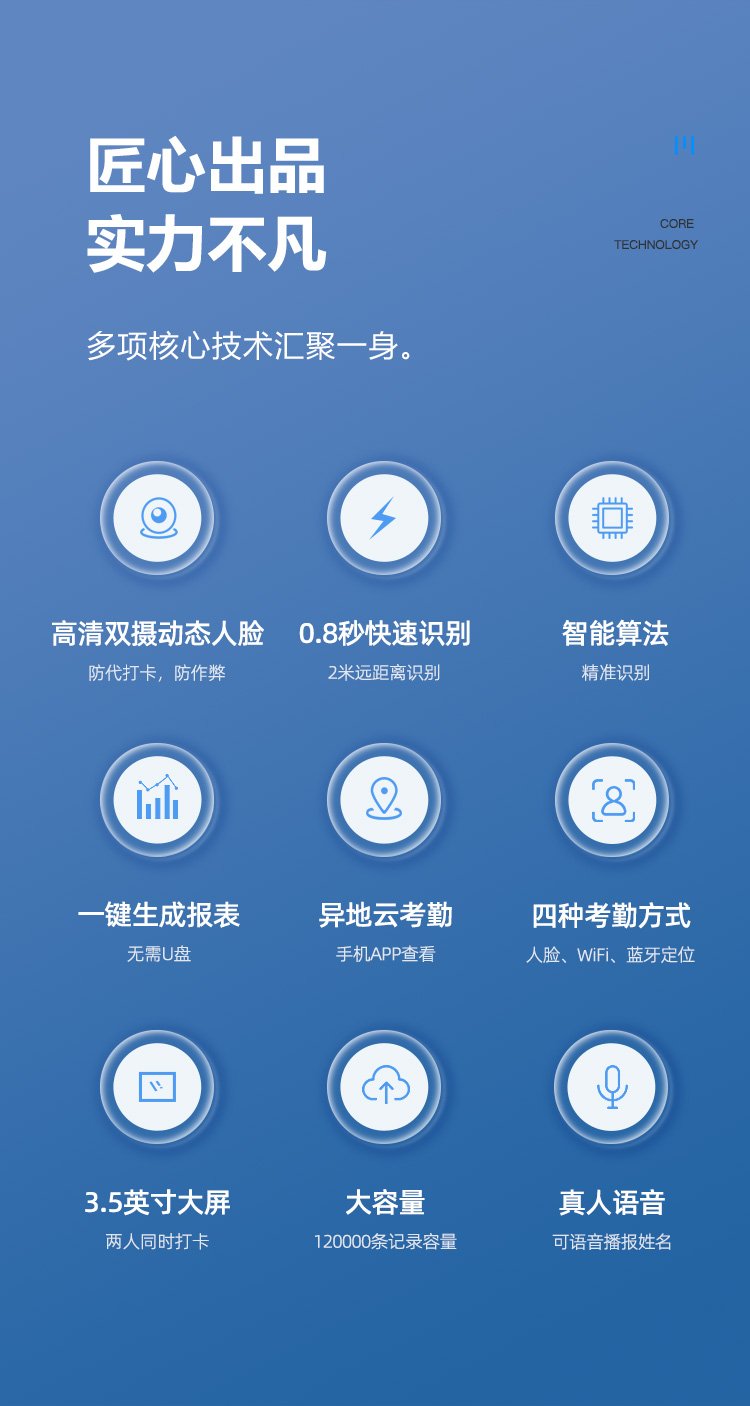 匠心出品
实力不凡

CORE
TECHNOLOGY

多项核心技术汇聚一身。

高清双摄动态人脸
防代打卡，防作弊

0.8秒快速识别
2米远距离识别

智能算法
精准识别

一键生成报表
无需U盘

异地云考勤
手机APP查看

四种考勤方式
人脸、WiFi、蓝牙定位

3.5英寸大屏
两人同时打卡

大容量
120000条记录容量

真人语音
可语音播报姓名