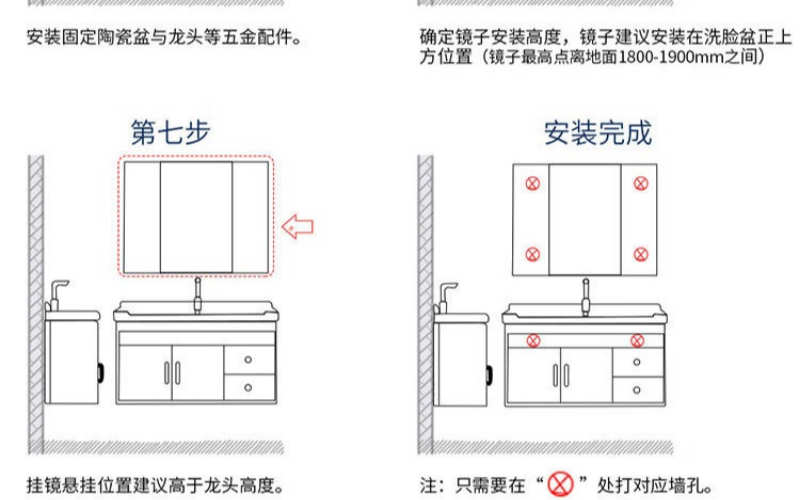 安装固定陶瓷盆与龙头等五金配件。

确定镜子安装高度，镜子建议安装在洗脸盆正上方位置（镜子最高点离地面1800-1900mm之间）

第七步

挂镜悬挂位置建议高于龙头高度。

安装完成

注：只需要在“⊗”处打对应墙孔。