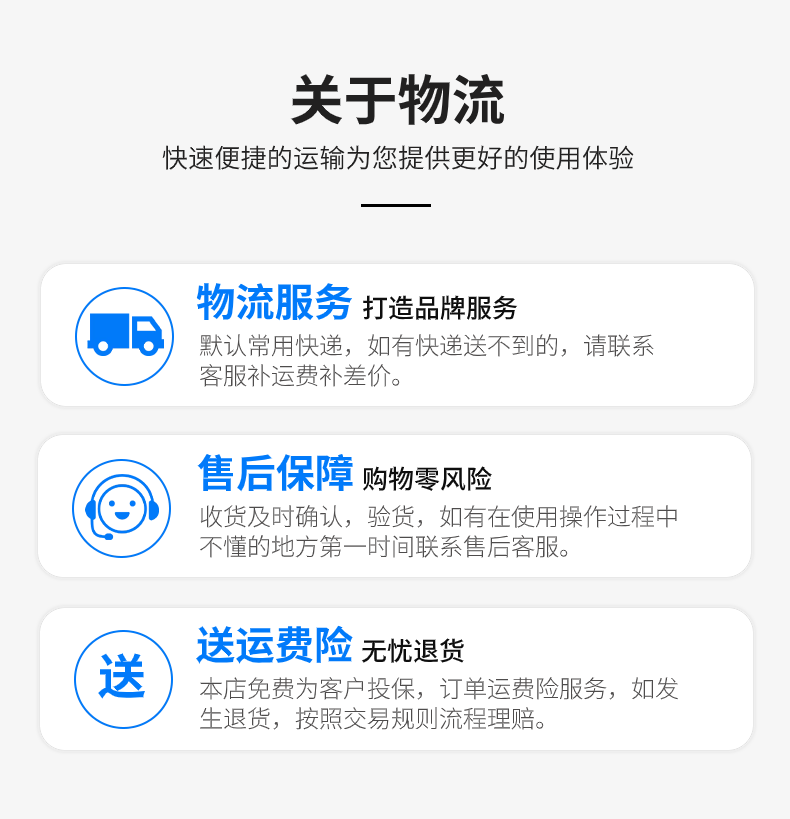 关于物流

快速便捷的运输为您提供更好的使用体验

物流服务 打造品牌服务

默认常用快递，如有快递送不到的，请联系客服补运费补差价。

售后保障 购物零风险

收货及时确认，验货，如有在使用操作过程中不懂的地方第一时间联系售后客服。

送

送运费险 无忧退货

本店免费为客户投保，订单运费险服务，如发生退货，按照交易规则流程理赔。