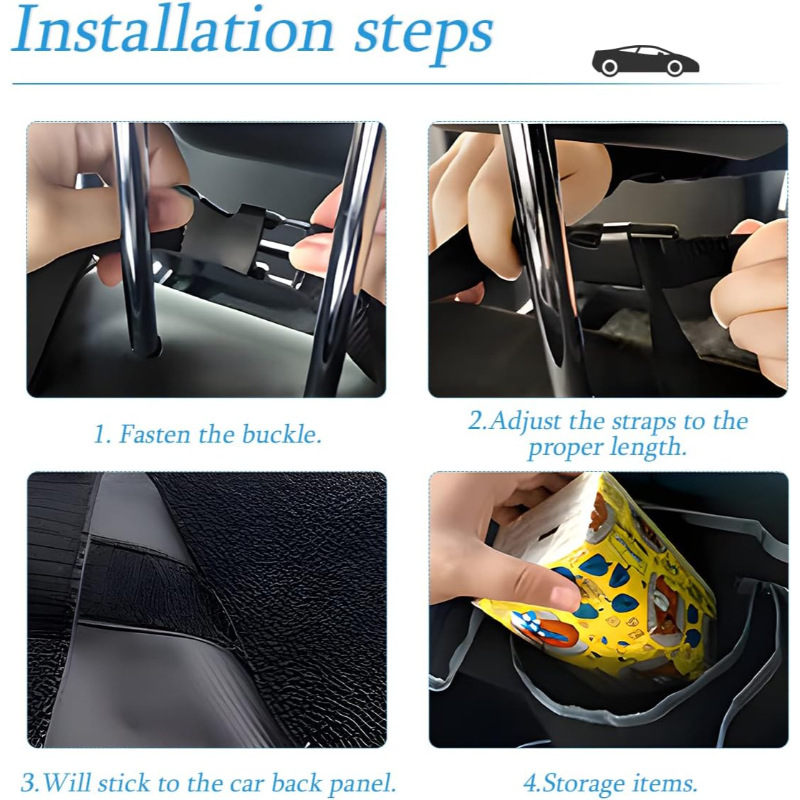 Installation steps

1. Fasten the buckle.

2.Adjust the straps to the proper length.

3.Will stick to the car back panel.

4.Storage items.