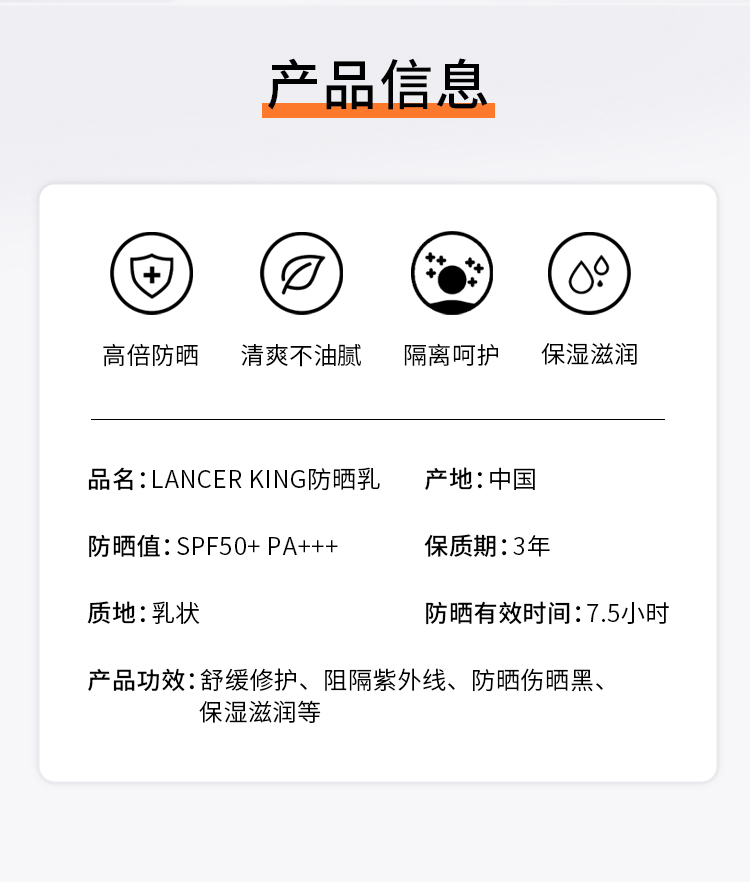 产品信息

高倍防晒

清爽不油腻

隔离呵护

保湿滋润

品名：LANCER KING防晒乳

产地：中国

防晒值：SPF50+ PA+++

保质期：3年

质地：乳状

防晒有效时间：7.5小时

产品功效：舒缓修护、阻隔紫外线、防晒伤晒黑、保湿滋润等