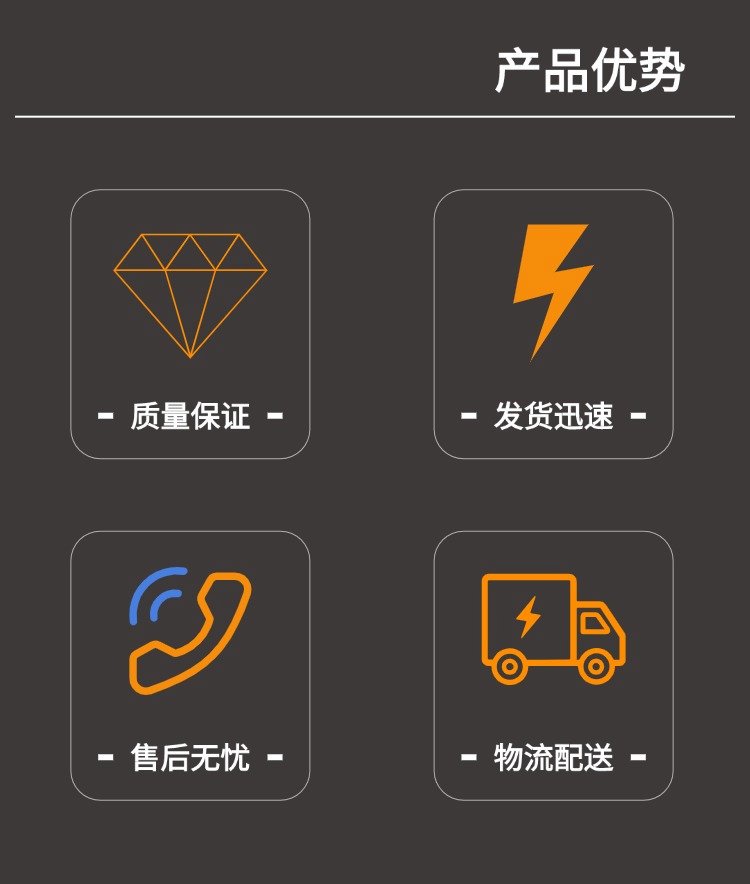 产品优势

- 质量保证 -

- 发货迅速 -

- 售后无忧 -

- 物流配送 -