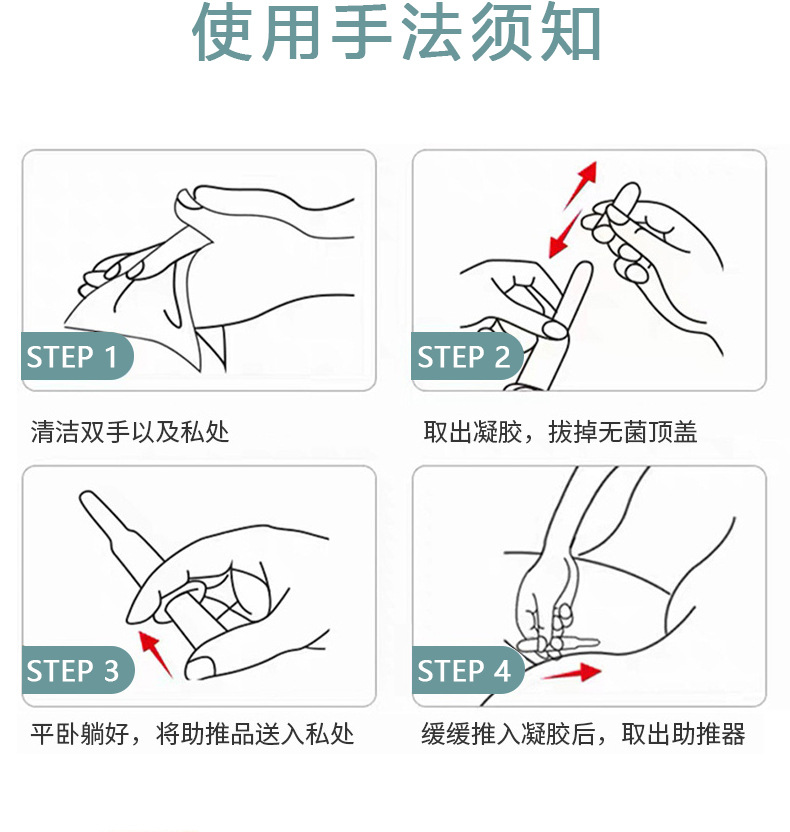 使用手法须知

STEP 1

清洁双手以及私处

STEP 2

取出凝胶，拔掉无菌顶盖

STEP 3

平卧躺好，将助推品送入私处

STEP 4

缓缓推入凝胶后，取出助推器