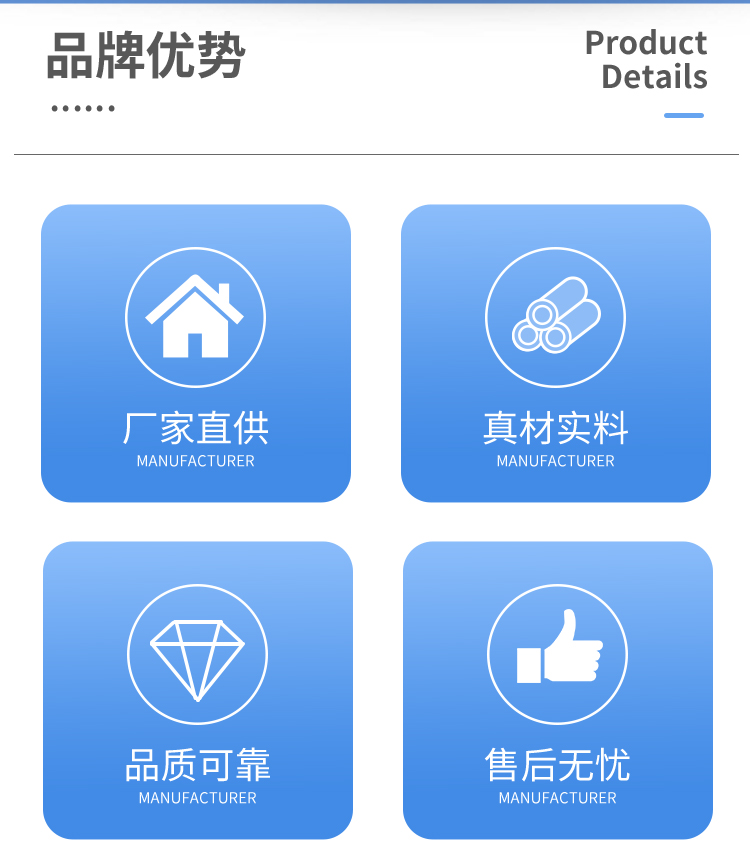 品牌优势

Product
Details

厂家直供
MANUFACTURER

真材实料
MANUFACTURER

品质可靠
MANUFACTURER

售后无忧
MANUFACTURER