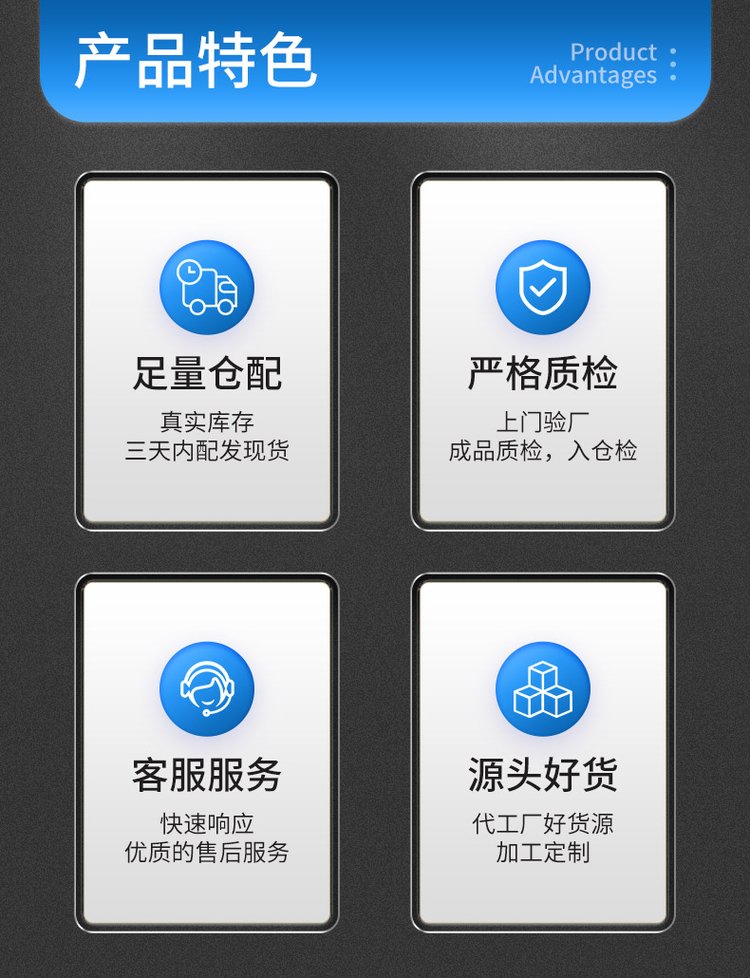 产品特色

Product
Advantages

足量仓配

真实库存
三天内配发现货

严格质检

上门验厂
成品质检，入仓检

客服服务

快速响应
优质的售后服务

源头好货

代工厂好货源
加工定制