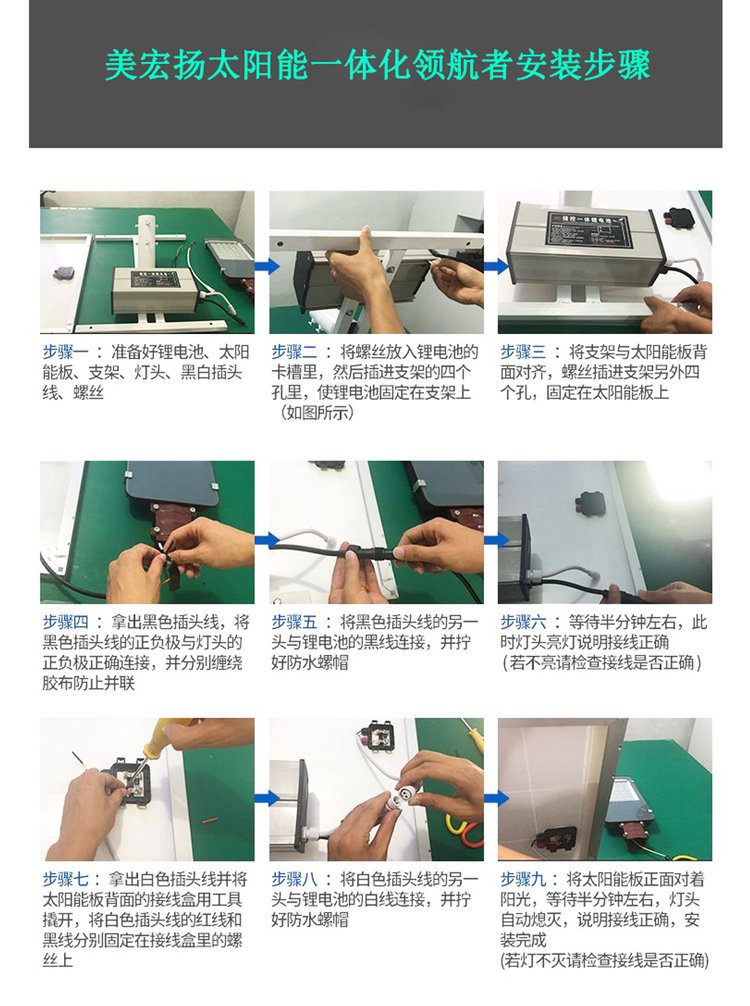 美宏扬太阳能一体化领航者安装步骤

步骤一：准备好锂电池、太阳能板、支架、灯头、黑白插头线、螺丝

步骤二：将螺丝放入锂电池的卡槽里，然后插进支架的四个孔里，使锂电池固定在支架上（如图所示）

步骤三：将支架与太阳能板背面对齐，螺丝插进支架另外四个孔，固定在太阳能板上

步骤四：拿出黑色插头线，将黑色插头线的正负极与灯头的正负极正确连接，并分别缠绕胶布防止并联

步骤五：将黑色插头线的另一头与锂电池的黑线连接，并拧好防水螺帽

步骤六：等待半分钟左右，此时灯头亮灯说明接线正确（若不亮请检查接线是否正确）

步骤七：拿出白色插头线并将太阳能板背面的接线盒用工具撬开，将白色插头线的红线和黑线分别固定在接线盒里的螺丝上

步骤八：将白色插头线的另一头与锂电池的白线连接，并拧好防水螺帽

步骤九：将太阳能板正面对着阳光，等待半分钟左右，灯头自动熄灭，说明接线正确，安装完成（若灯不灭请检查接线是否正确）