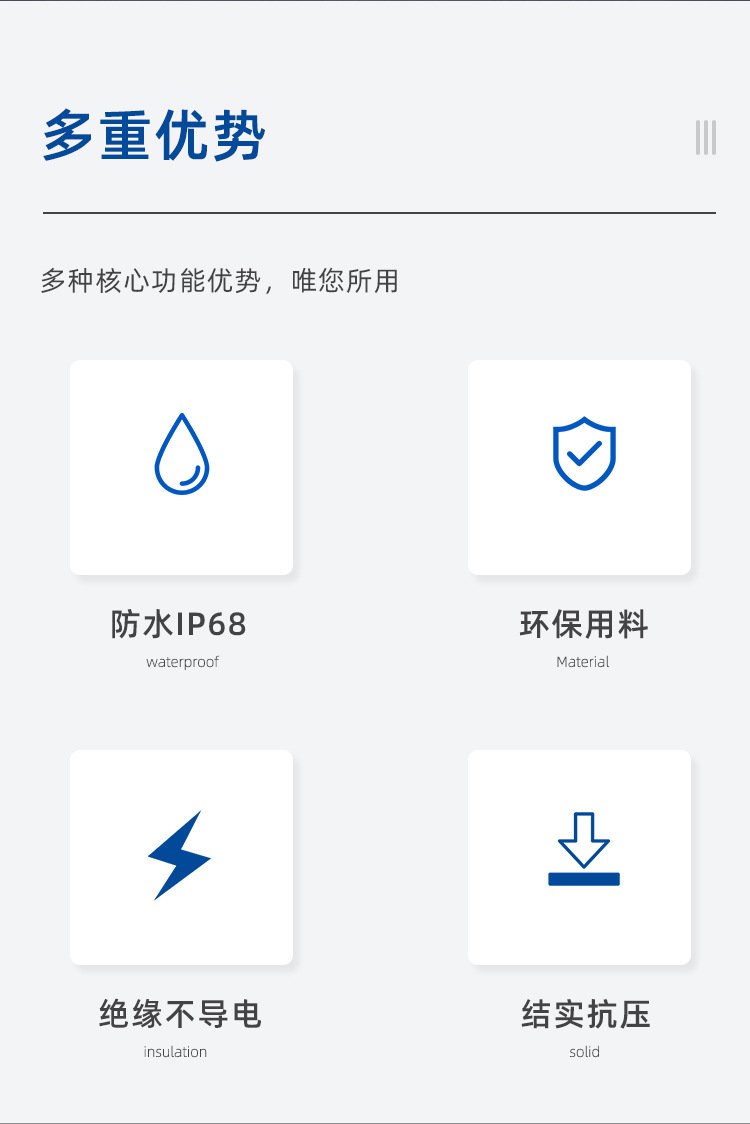 多重优势

多种核心功能优势，唯您所用

防水IP68
waterproof

环保用料
Material

绝缘不导电
insulation

结实抗压
solid