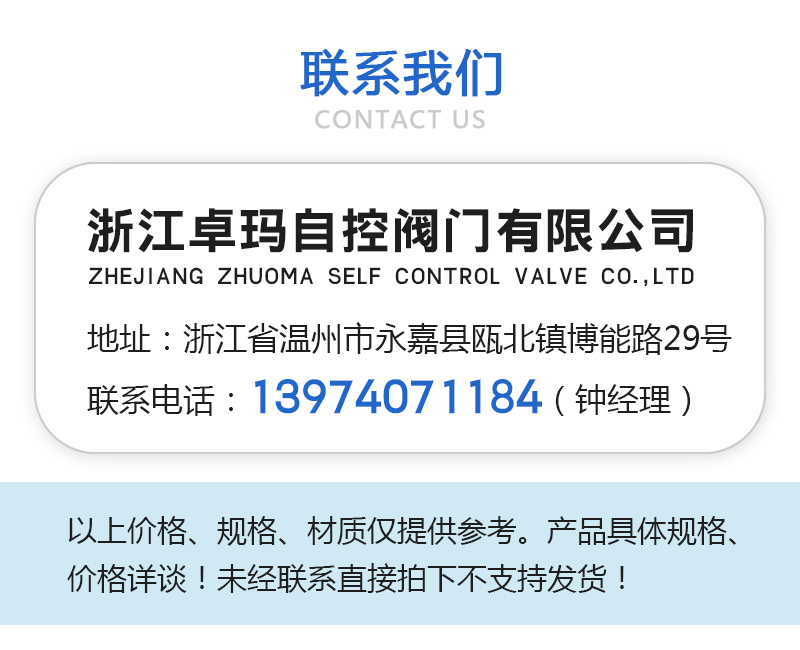 联系我们
CONTACT US

浙江卓玛自控阀门有限公司
ZHEJIANG ZHUOMA SELF CONTROL VALVE CO.,LTD

地址：浙江省温州市永嘉县瓯北镇博能路29号
联系电话：13974071184（钟经理）

以上价格、规格、材质仅提供参考。产品具体规格、价格详谈！未经联系直接拍下不支持发货！