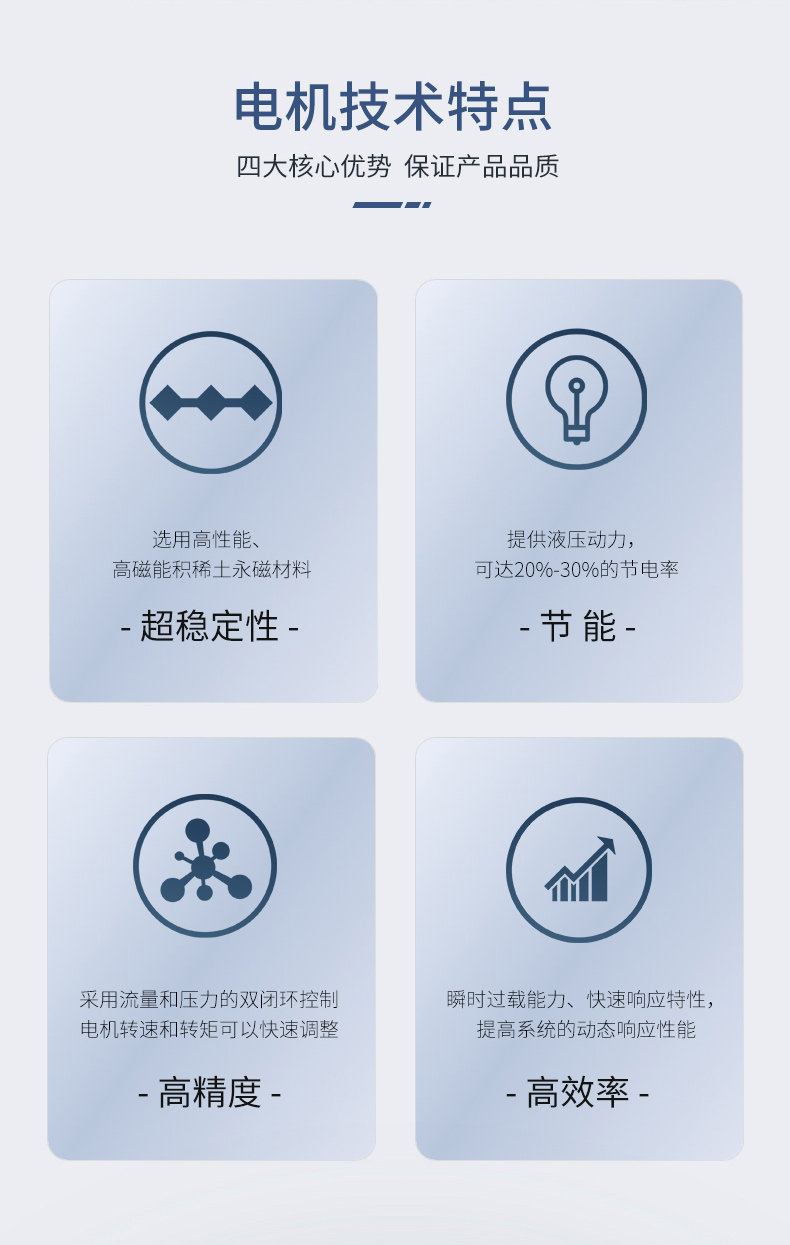 电机技术特点

四大核心优势 保证产品品质

选用高性能、
高磁能积稀土永磁材料

- 超稳定性 -

提供液压动力，
可达20%-30%的节电率

- 节 能 -

采用流量和压力的双闭环控制
电机转速和转矩可以快速调整

- 高精度 -

瞬时过载能力、快速响应特性，
提高系统的动态响应性能

- 高效率 -