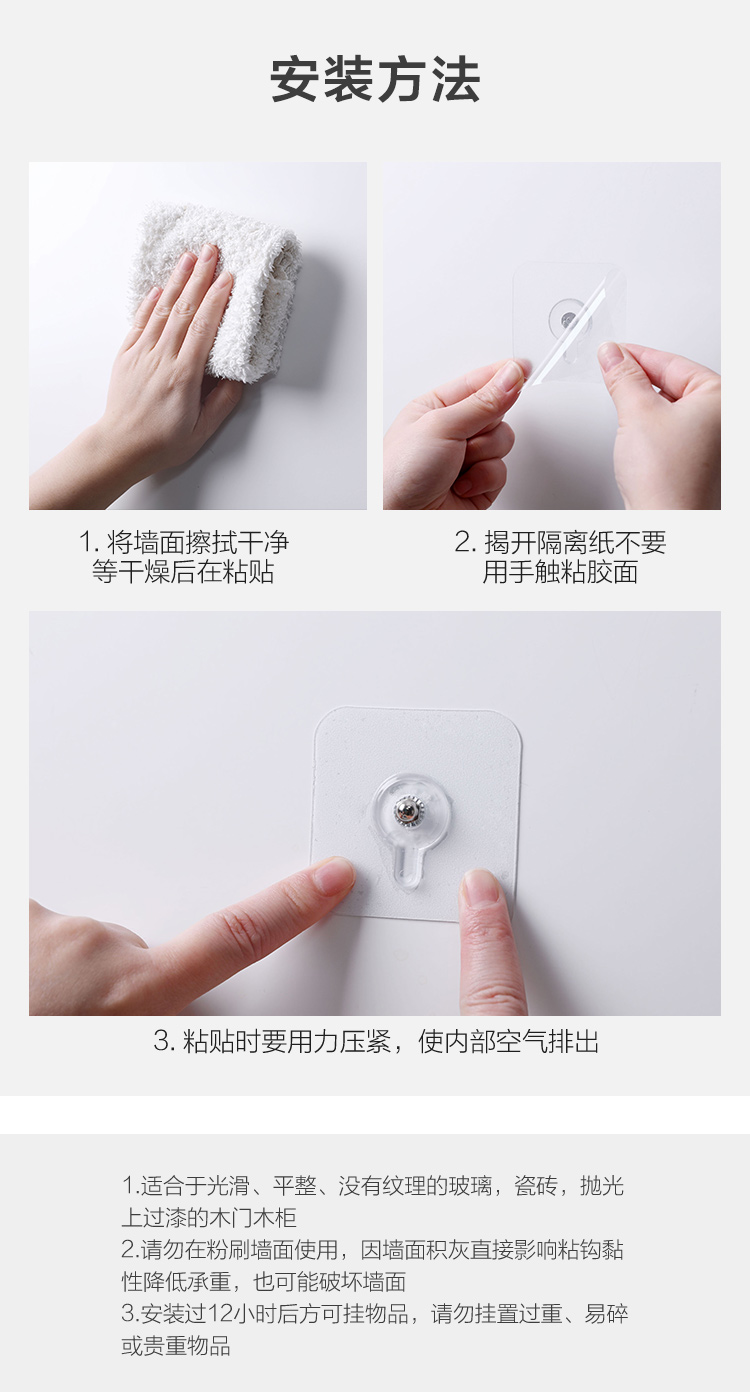 安装方法

1. 将墙面擦拭干净
等干燥后在粘贴

2. 揭开隔离纸不要
用手触粘胶面

3. 粘贴时要用力压紧，使内部空气排出

1.适合于光滑、平整、没有纹理的玻璃，瓷砖，抛光上过漆的木门木柜
2.请勿在粉刷墙面使用，因墙面积灰直接影响粘钩黏性降低承重，也可能破坏墙面
3.安装过12小时后方可挂物品，请勿挂置过重、易碎或贵重物品